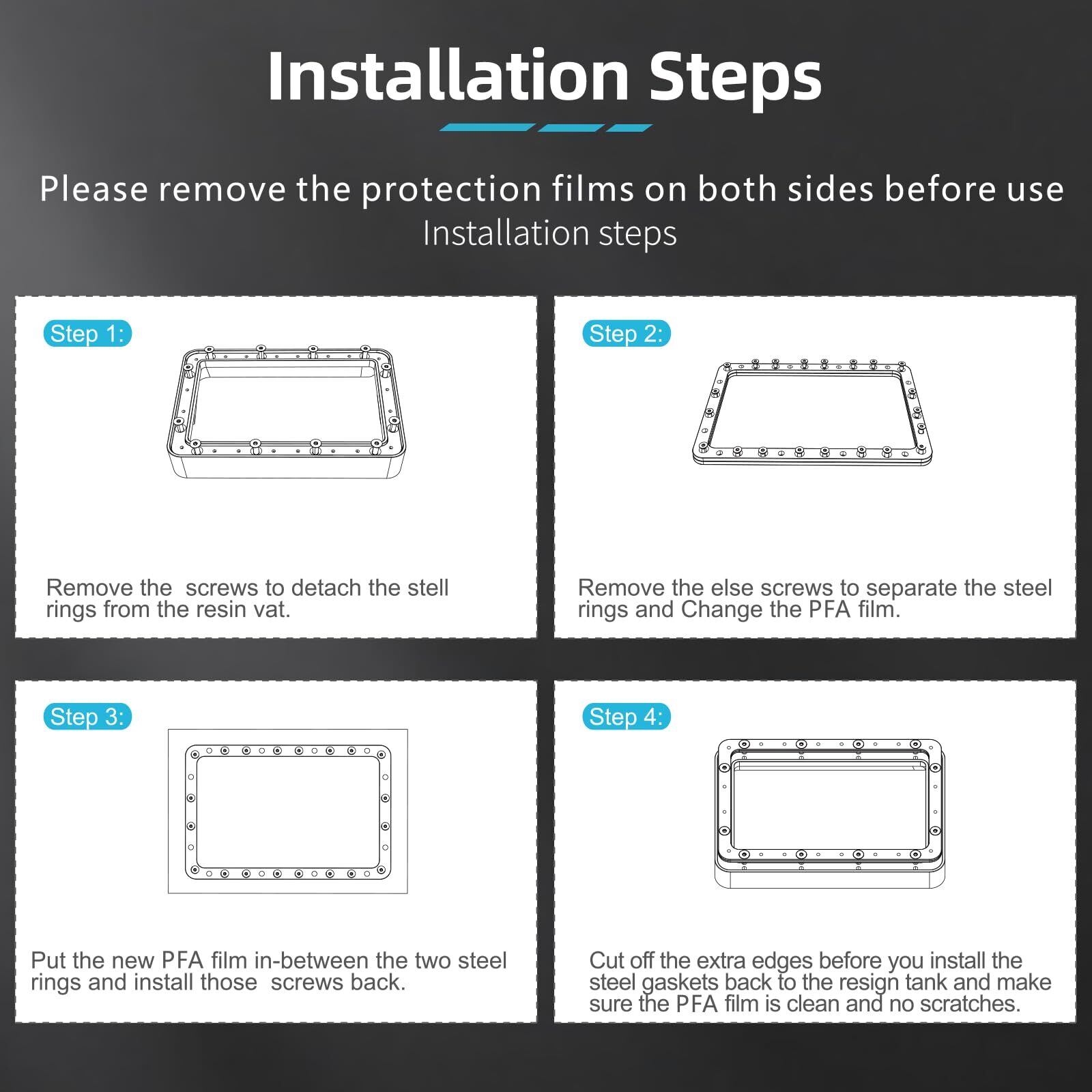 Installation Steps

Please remove the protection films on both sides before use
Installation steps

Step 1:

Remove the screws to detach the stell rings from the resin vat.

Step 2:

Remove the else screws to separate the steel rings and Change the PFA film.

Step 3:

Put the new PFA film in-between the two steel rings and install those screws back.

Step 4:

Cut off the extra edges before you install the steel gaskets back to the resign tank and make sure the PFA film is clean and no scratches.