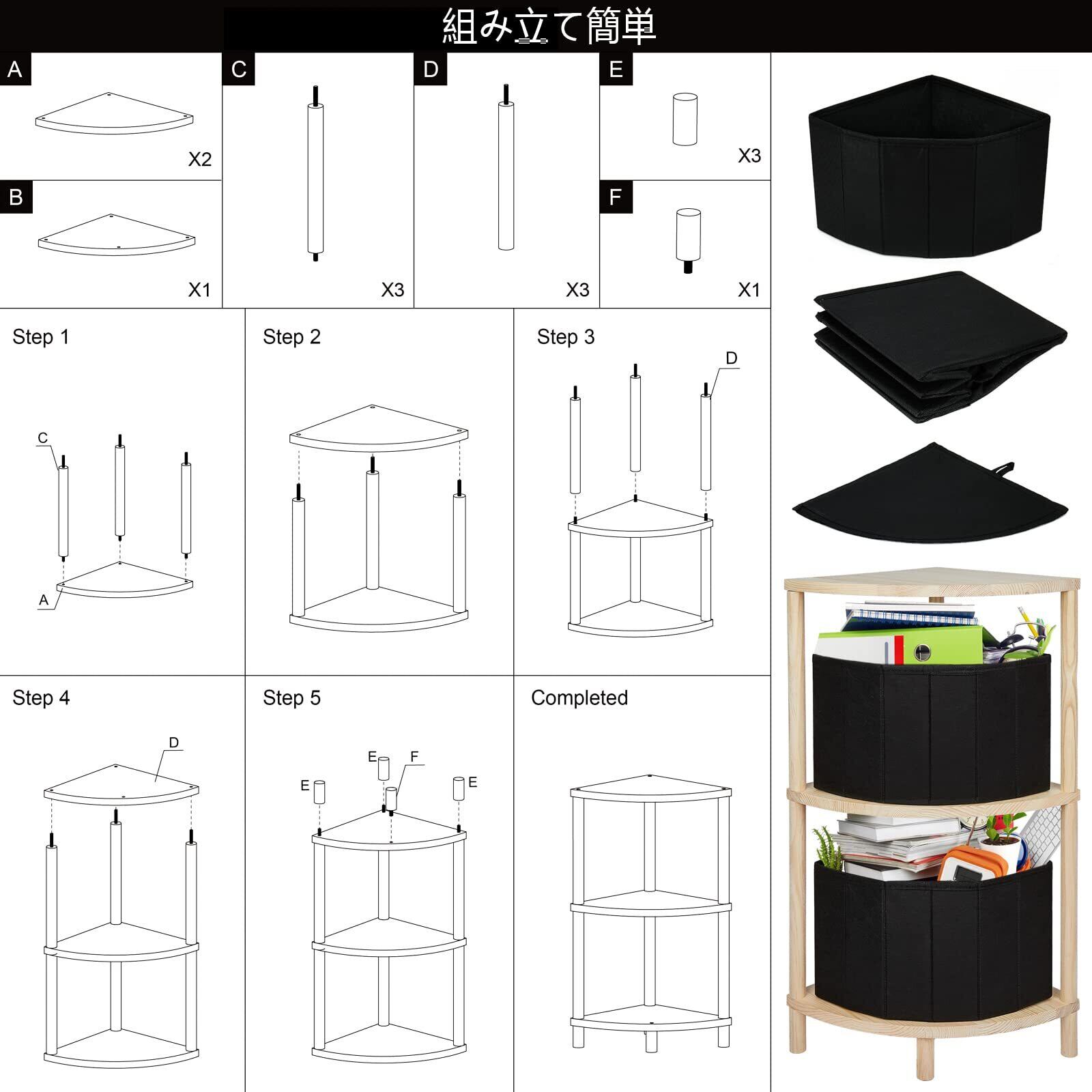 組み立て簡単

A
X2

B
X1

C
X3

D
X3

E
X3

F
X1

Step 1
C
A

Step 2

Step 3
D

Step 4
D

Step 5
E
E
F
E

Completed