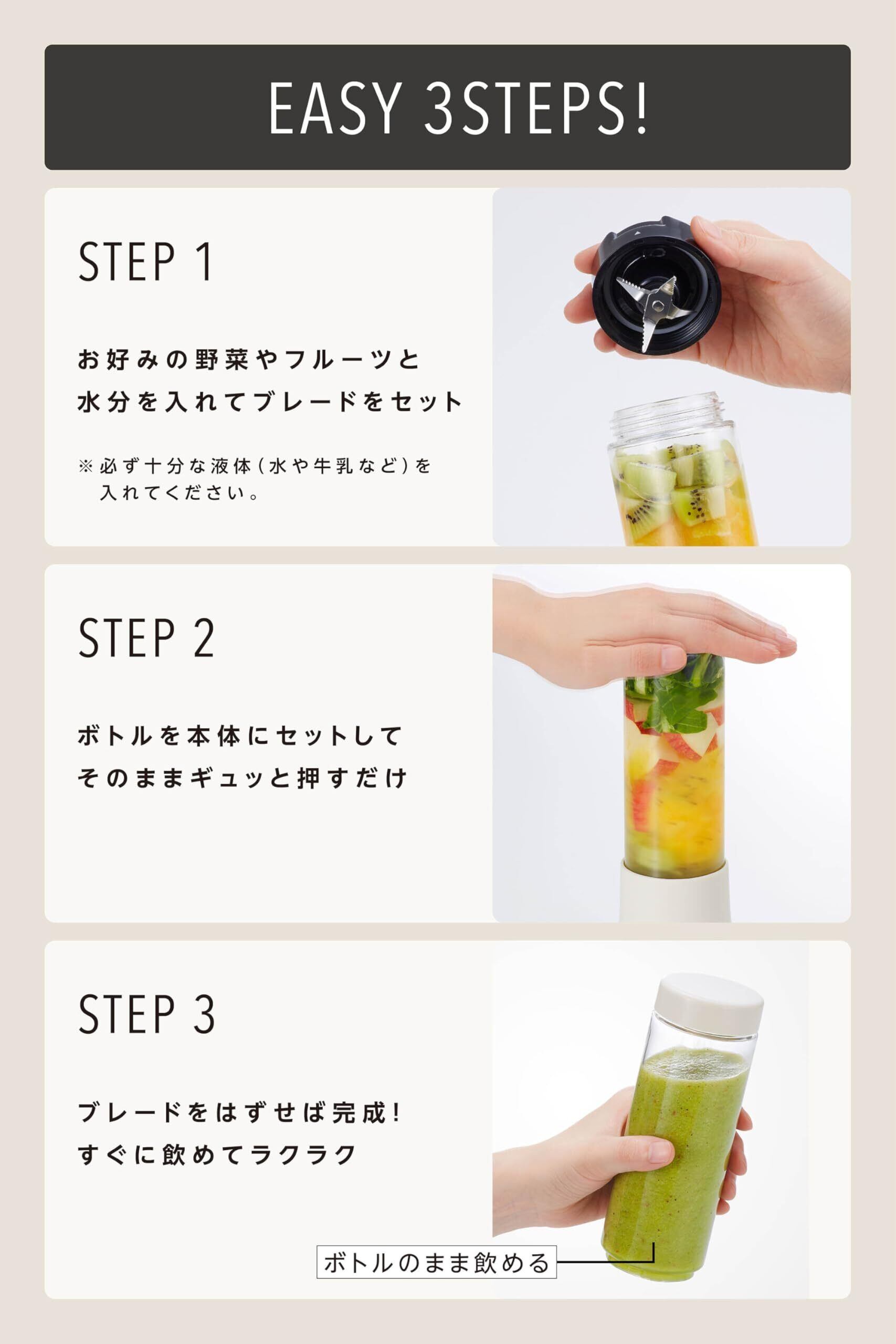 EASY 3STEPS!

STEP 1

お好みの野菜やフルーツと
水分を入れてブレードをセット

※必ず十分な液体（水や牛乳など）を入れてください。

STEP 2

ボトルを本体にセットして
そのままギュッと押すだけ

STEP 3

ブレードをはずせば完成！
すぐに飲めてラクラク

ボトルのまま飲める