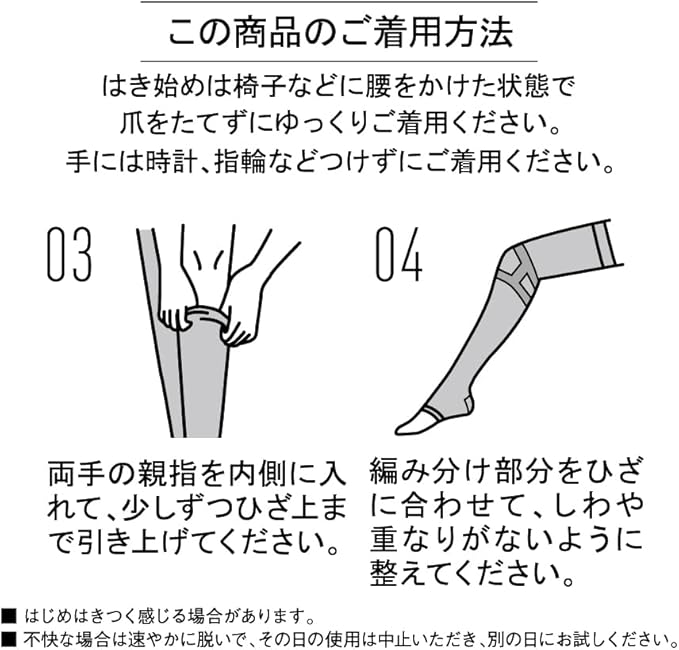 この商品のご着用方法

はき始めは椅子などに腰をかけた状態で
爪をたてずにゆっくりご着用ください。
手には時計、指輪などつけずにご着用ください。

03

両手の親指を内側に入れて、少しずつひざ上まで引き上げてください。

04

編み分け部分をひざに合わせて、しわや重なりがないように整えてください。

■ はじめはきつく感じる場合があります。
■ 不快な場合は速やかに脱いで、その日の使用は中止いただき、別の日にお試しください。