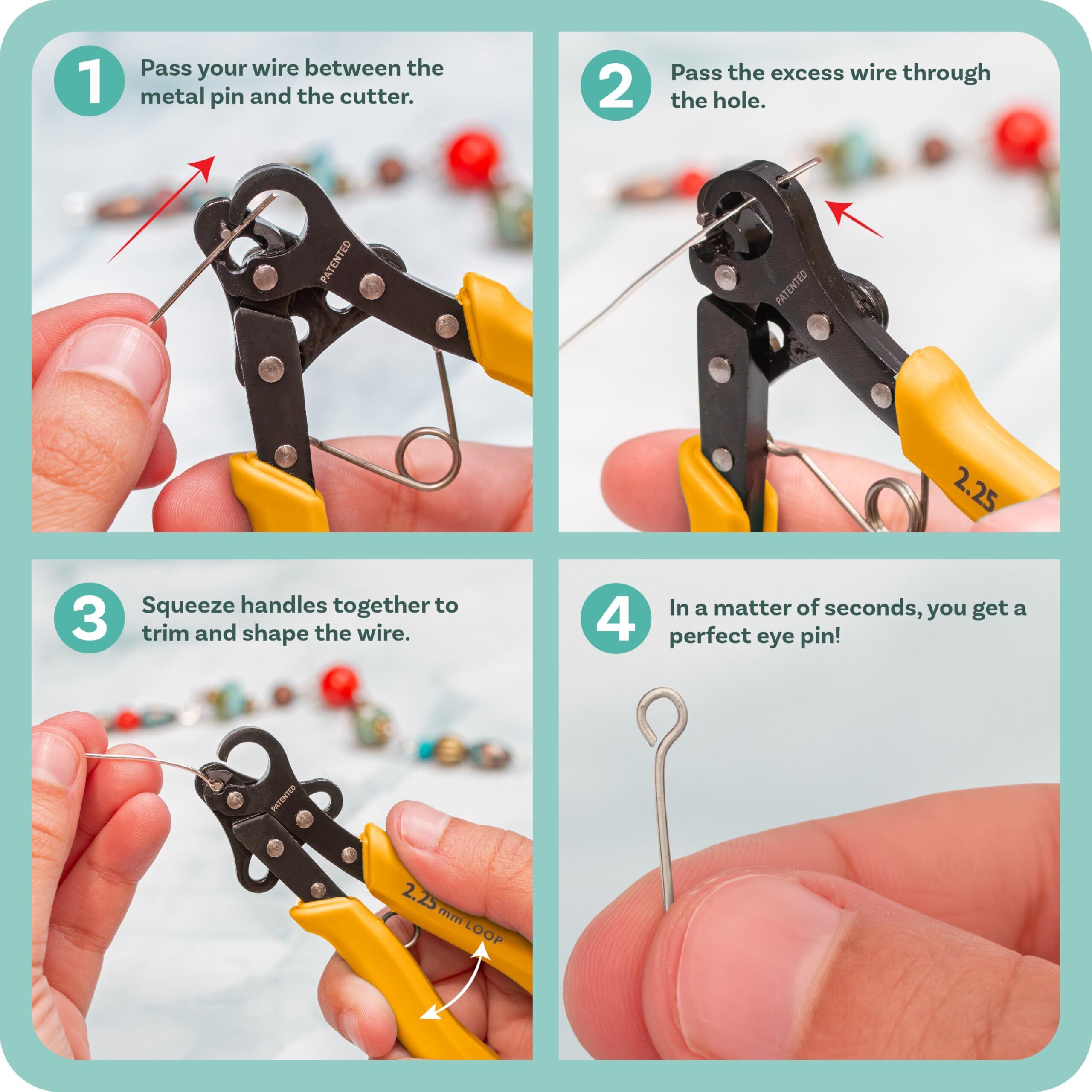 1 Pass your wire between the metal pin and the cutter.

PATENTED

2 Pass the excess wire through the hole.

PATENTED

2.25

3 Squeeze handles together to trim and shape the wire.

PATENTED

2.25 mm LOOP

4 In a matter of seconds, you get a perfect eye pin!