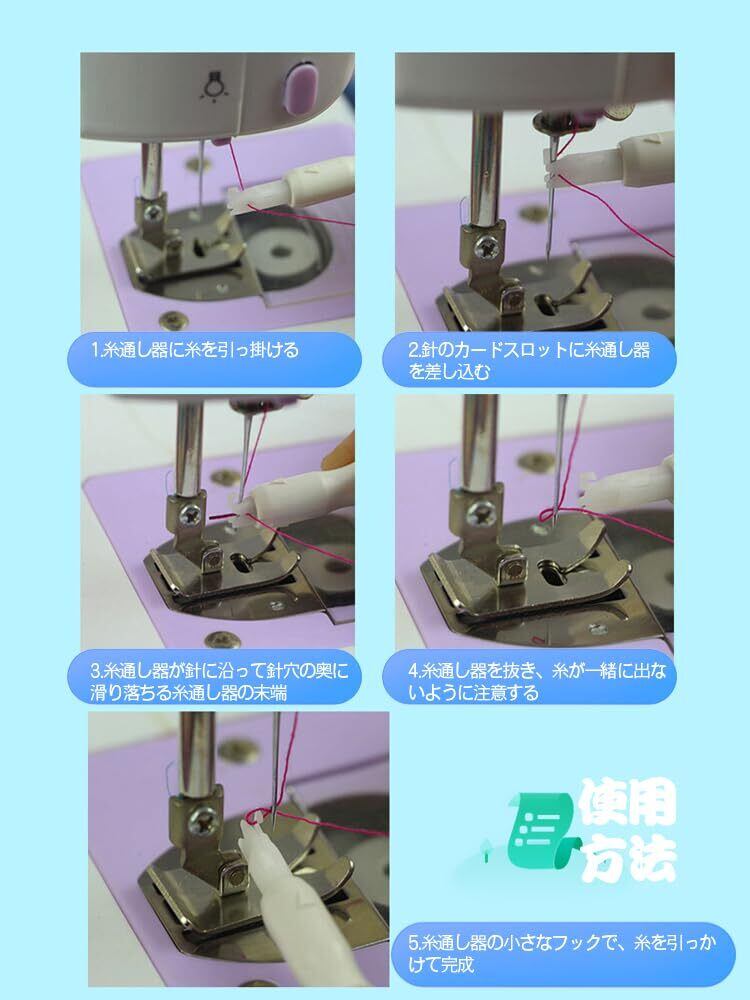 1.糸通し器に糸を引っ掛ける

2.針のカードスロットに糸通し器を差し込む

3.糸通し器が針に沿って針穴の奥に滑り落ちる糸通し器の末端

4.糸通し器を抜き、糸が一緒に出ないように注意する

使用方法

5.糸通し器の小さなフックで、糸を引っかけて完成