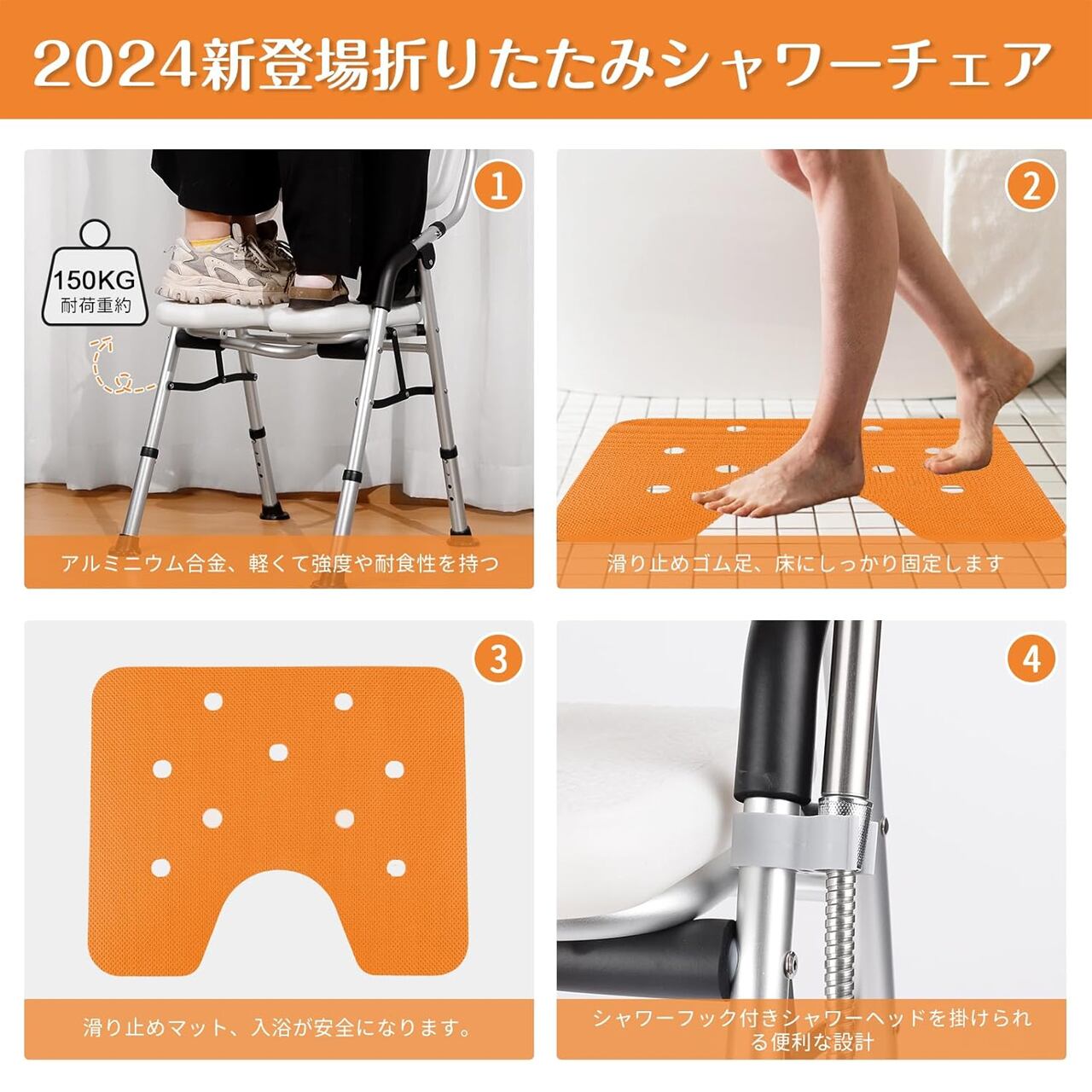 2024新登場折りたたみシャワーチェア

1

150KG
耐荷重約

アルミニウム合金、軽くて強度や耐食性を持つ

2

滑り止めゴム足、床にしっかり固定します

3

滑り止めマット、入浴が安全になります。

4

シャワーフック付きシャワーヘッドを掛けられる便利な設計