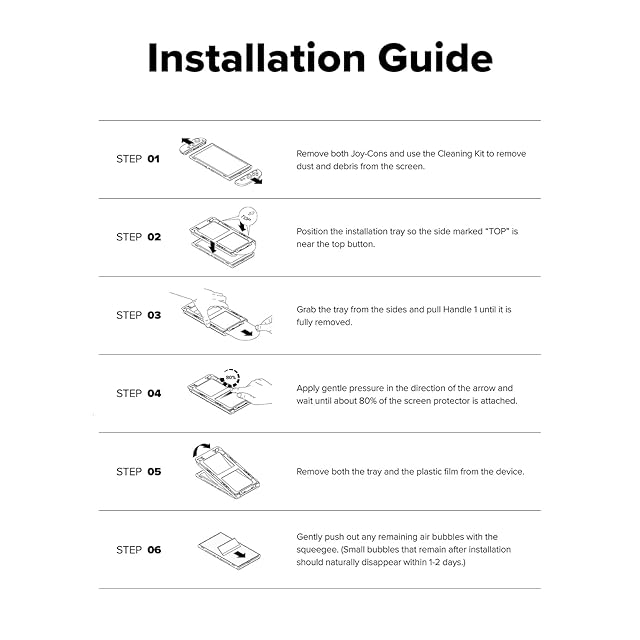 Installation Guide

STEP 01

Remove both Joy-Cons and use the Cleaning Kit to remove dust and debris from the screen.

STEP 02

TOP

Position the installation tray so the side marked "TOP" is near the top button.

STEP 03

Grab the tray from the sides and pull Handle 1 until it is fully removed.

STEP 04

80%

Apply gentle pressure in the direction of the arrow and wait until about 80% of the screen protector is attached.

STEP 05

Remove both the tray and the plastic film from the device.

STEP 06

Gently push out any remaining air bubbles with the squeegee. (Small bubbles that remain after installation should naturally disappear within 1-2 days.)