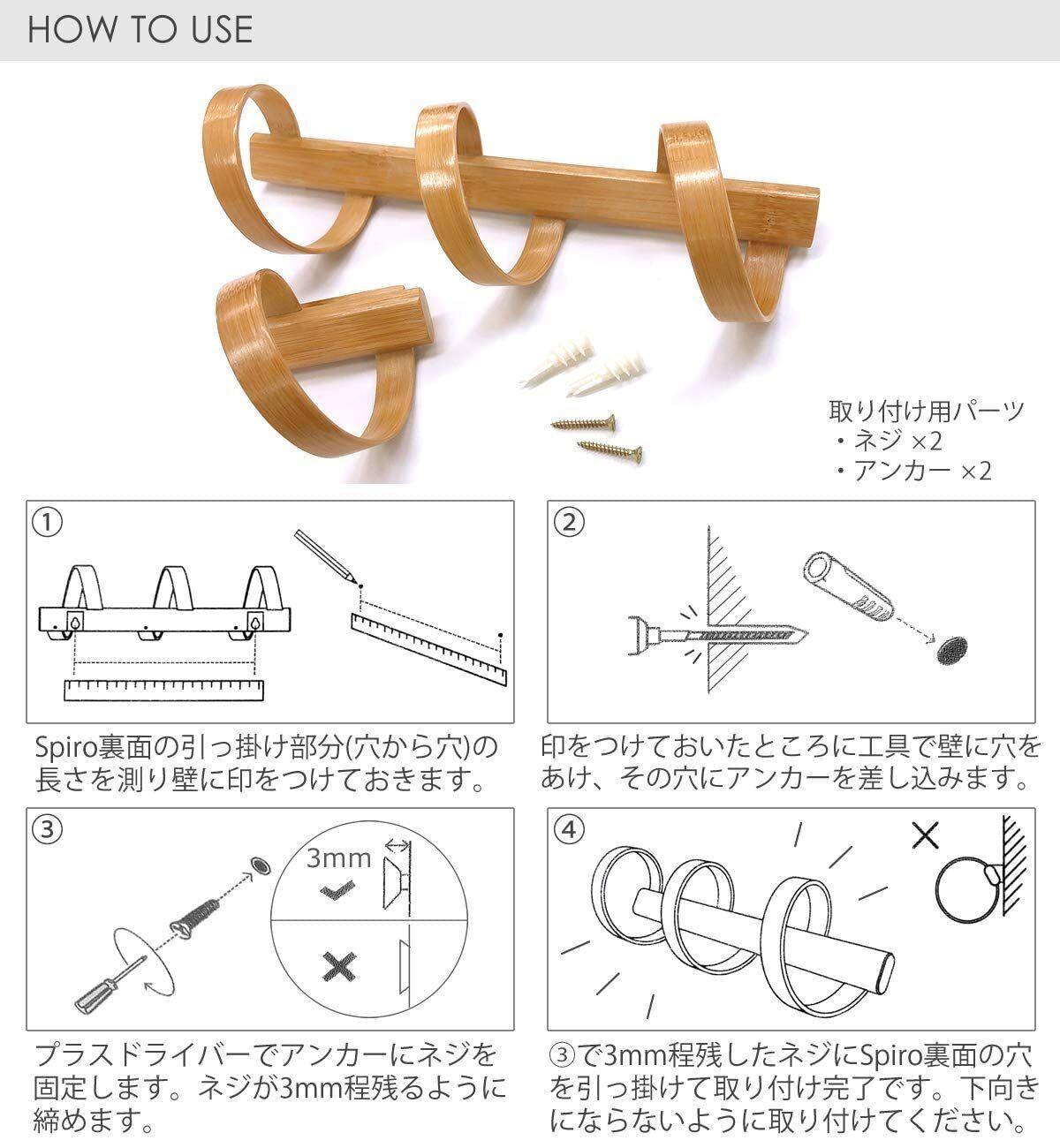 HOW TO USE

取り付け用パーツ
・ネジ ×2
・アンカー ×2

①

Spiro裏面の引っ掛け部分(穴から穴)の長さを測り壁に印をつけておきます。

②

印をつけておいたところに工具で壁に穴をあけ、その穴にアンカーを差し込みます。

③

3mm

プラスドライバーでアンカーにネジを固定します。ネジが3mm程残るように締めます。

④

③で3mm程残したネジにSpiro裏面の穴を引っ掛けて取り付け完了です。下向きにならないように取り付けてください。