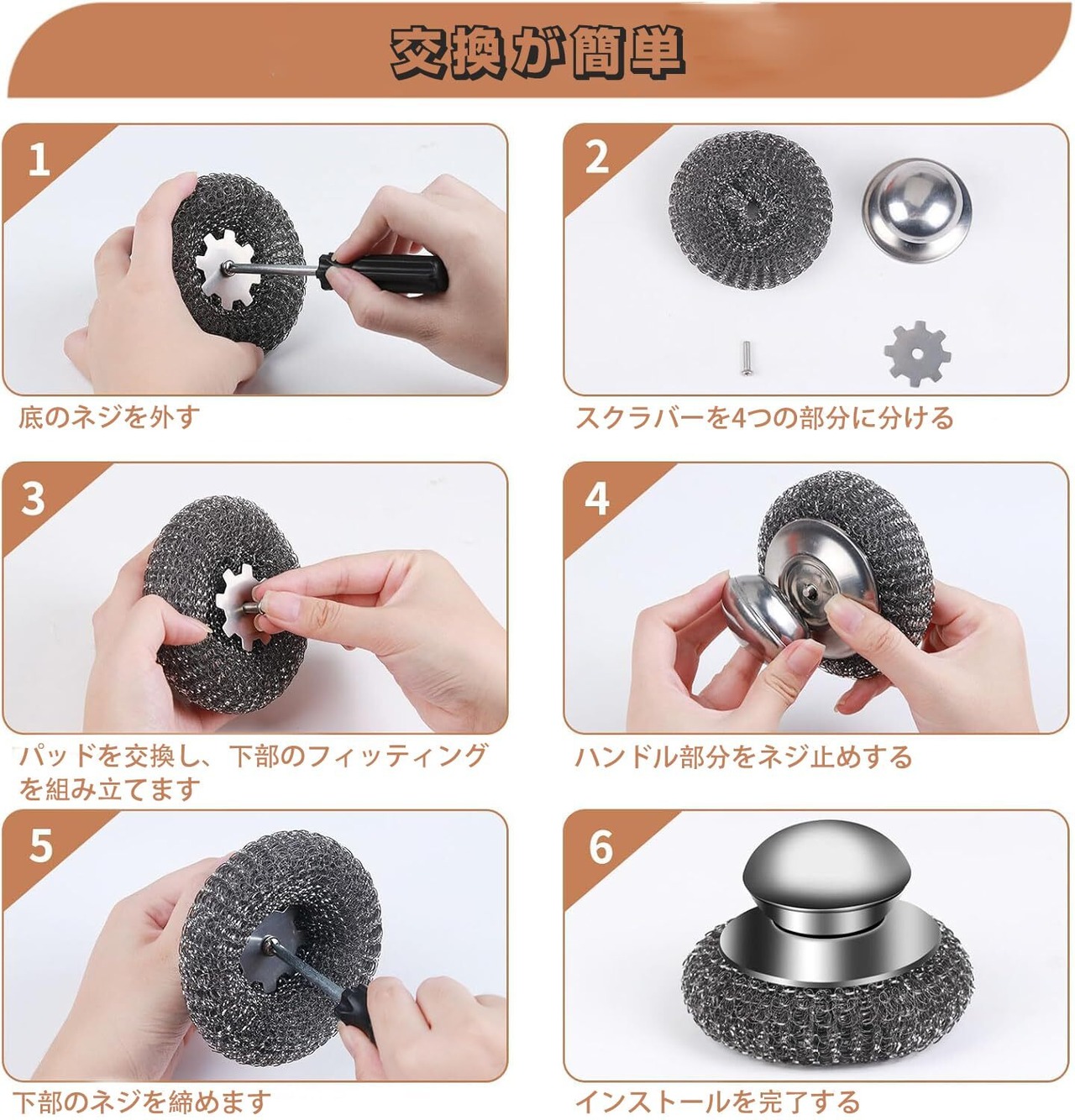 交換が簡単

1

底のネジを外す

2

スクラバーを4つの部分に分ける

3

パッドを交換し、下部のフィッティングを組み立てます

4

ハンドル部分をネジ止めする

5

下部のネジを締めます

6

インストールを完了する