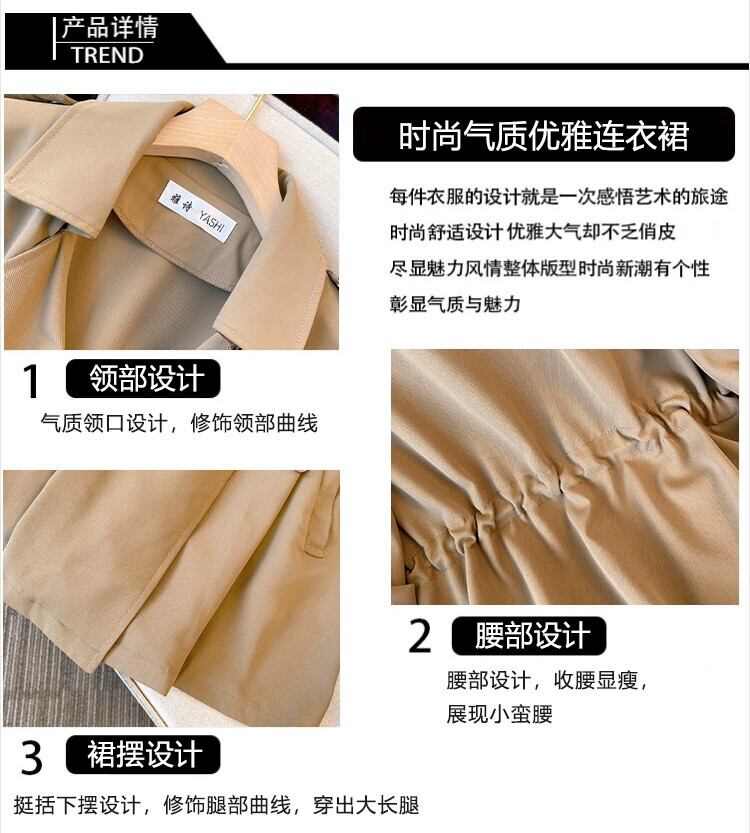 产品详情
TREND

雅诗 YASHI

时尚气质优雅连衣裙

每件衣服的设计就是一次感悟艺术的旅途
时尚舒适设计 优雅大气却不乏俏皮
尽显魅力风情整体版型时尚新潮有个性
彰显气质与魅力

1 领部设计
气质领口设计，修饰领部曲线

2 腰部设计
腰部设计，收腰显瘦，
展现小蛮腰

3 裙摆设计
挺括下摆设计，修饰腿部曲线，穿出大长腿