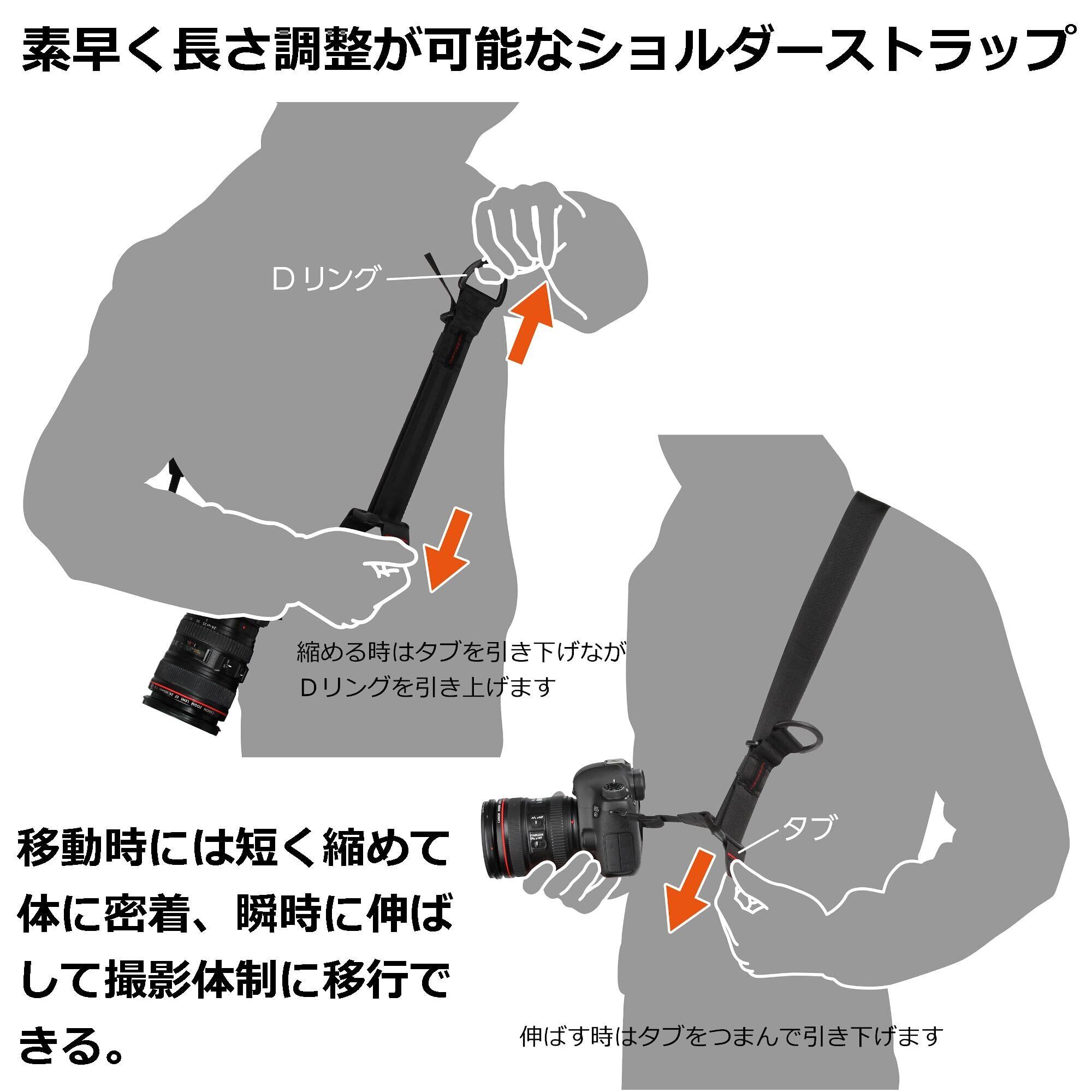 素早く長さ調整が可能なショルダーストラップ

Dリング

縮める時はタブを引き下げなが
Dリングを引き上げます

移動時には短く縮めて体に密着、瞬時に伸ばして撮影体制に移行できる。

タブ

伸ばす時はタブをつまんで引き下げます