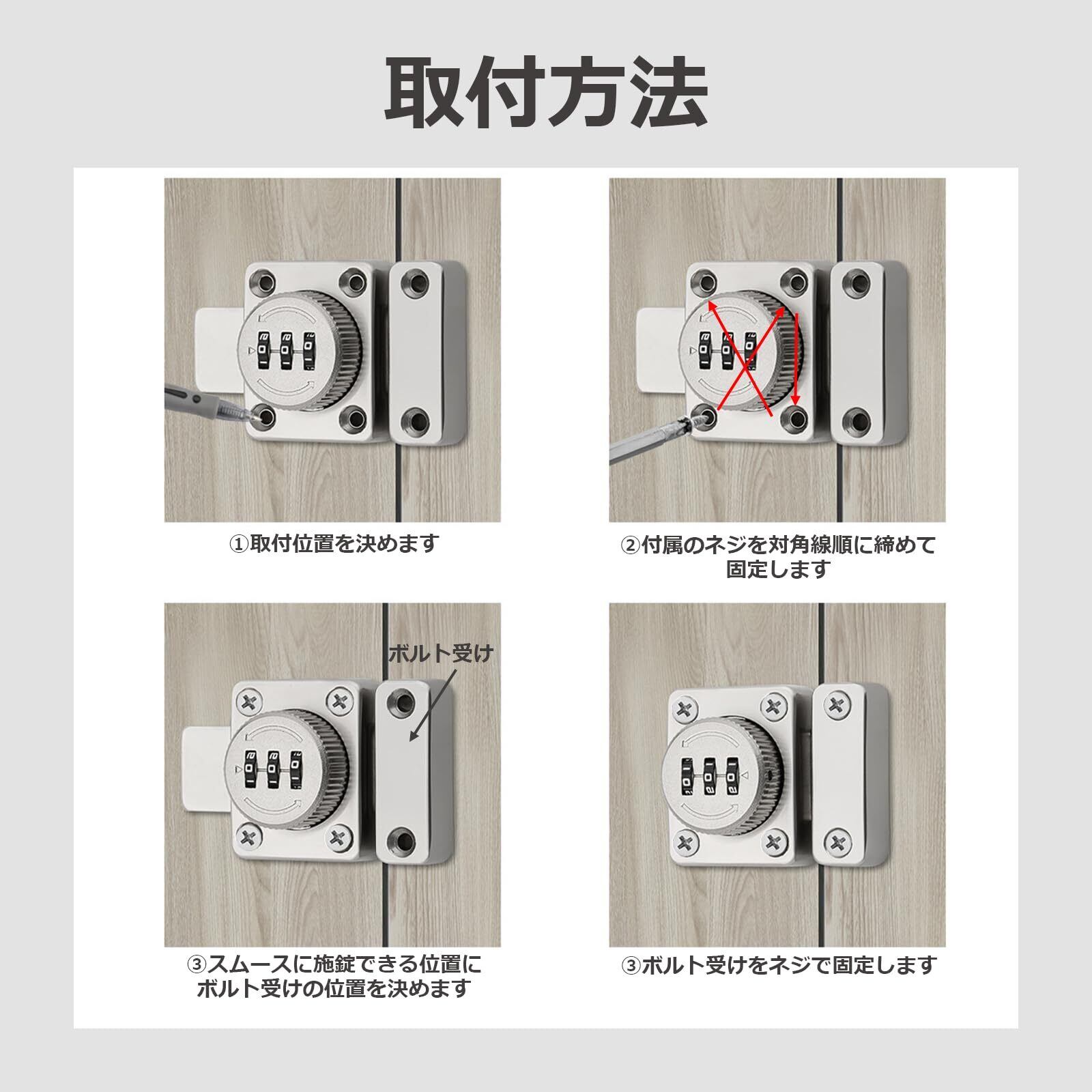 取付方法

①取付位置を決めます

②付属のネジを対角線順に締めて固定します

ボルト受け

③スムースに施錠できる位置にボルト受けの位置を決めます

③ボルト受けをネジで固定します