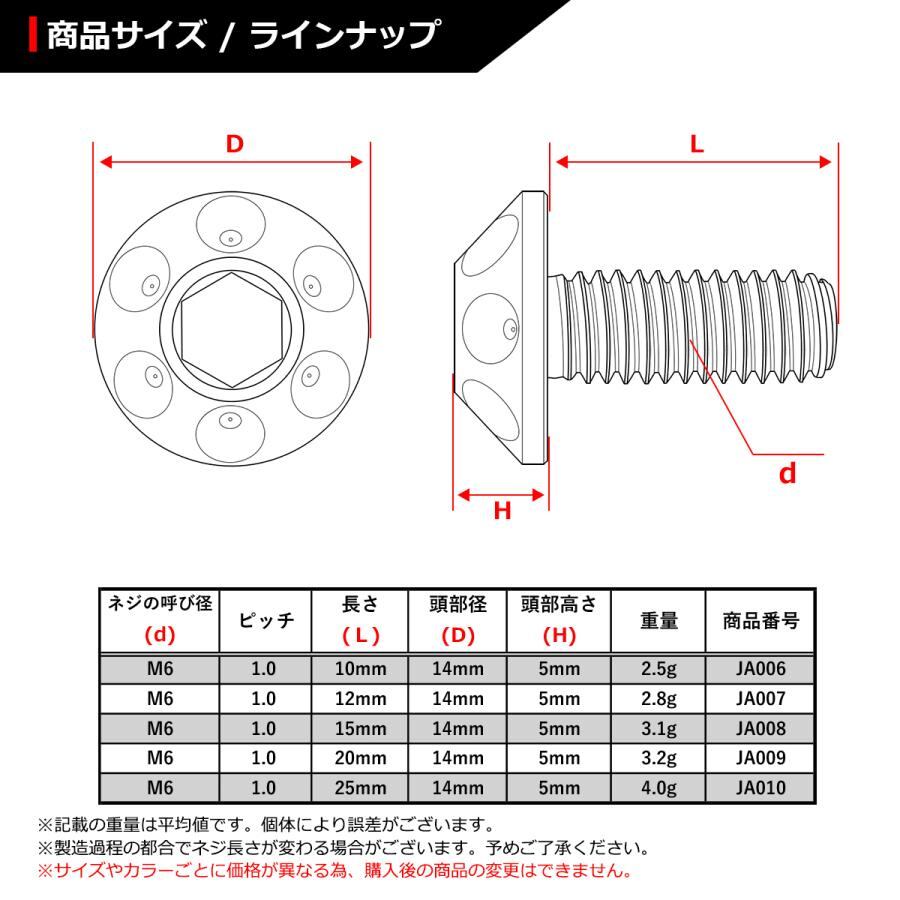 商品サイズ / ラインナップ

D

L

d

H

| ネジの呼び径 (d) | ピッチ | 長さ (L) | 頭部径 (D) | 頭部高さ (H) | 重量 | 商品番号 |
|---|---|---|---|---|---|---|
| M6 | 1.0 | 10mm | 14mm | 5mm | 2.5g | JA006 |
| M6 | 1.0 | 12mm | 14mm | 5mm | 2.8g | JA007 |
| M6 | 1.0 | 15mm | 14mm | 5mm | 3.1g | JA008 |
| M6 | 1.0 | 20mm | 14mm | 5mm | 3.2g | JA009 |
| M6 | 1.0 | 25mm | 14mm | 5mm | 4.0g | JA010 |

※記載の重量は平均値です。個体により誤差がございます。
※製造過程の都合でネジ長さが変わる場合がございます。予めご了承ください。
※サイズやカラーごとに価格が異なる為、購入後の商品の変更はできません。