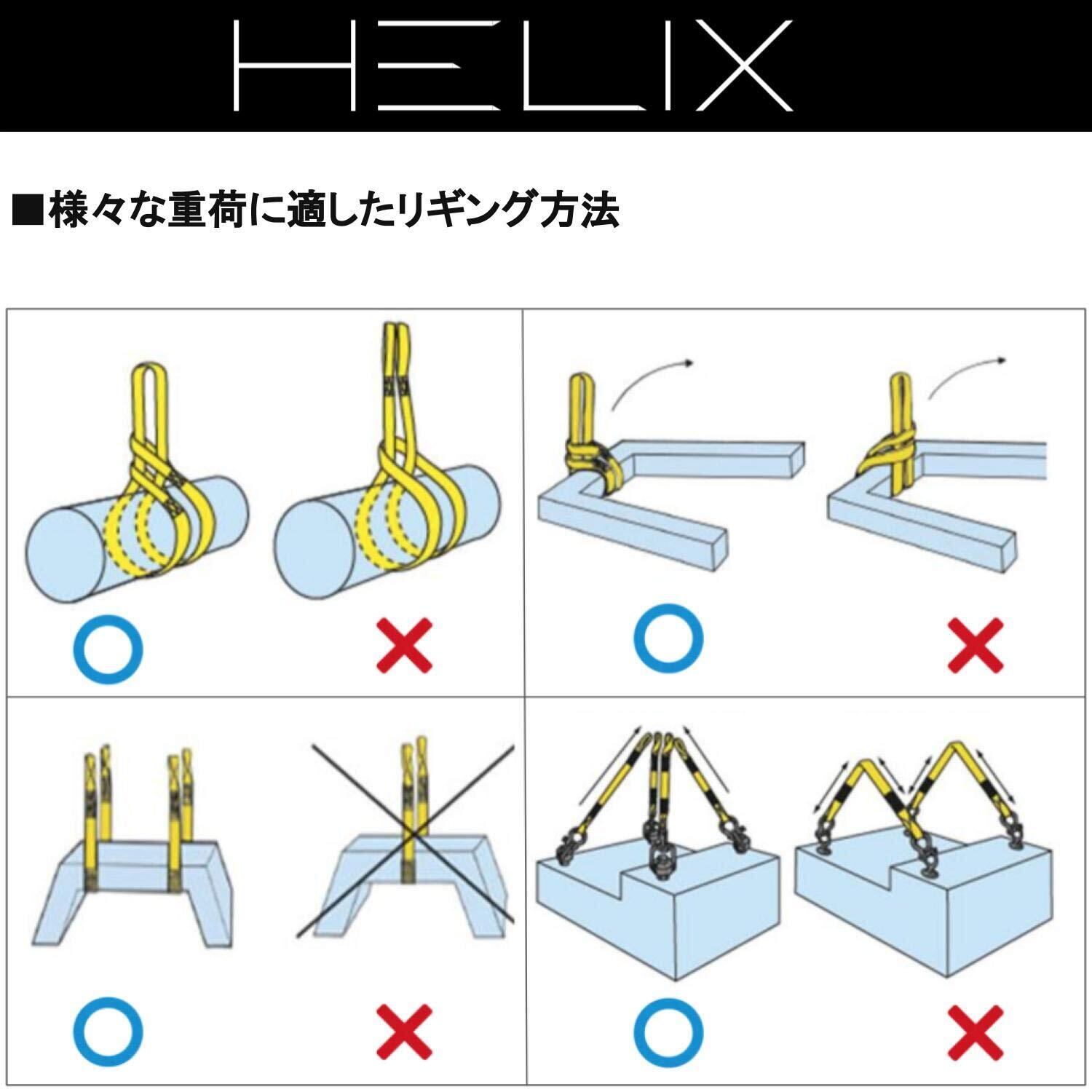 HELIX

■様々な重荷に適したリギング方法

○ ×

○ ×

○ ×

○ ×