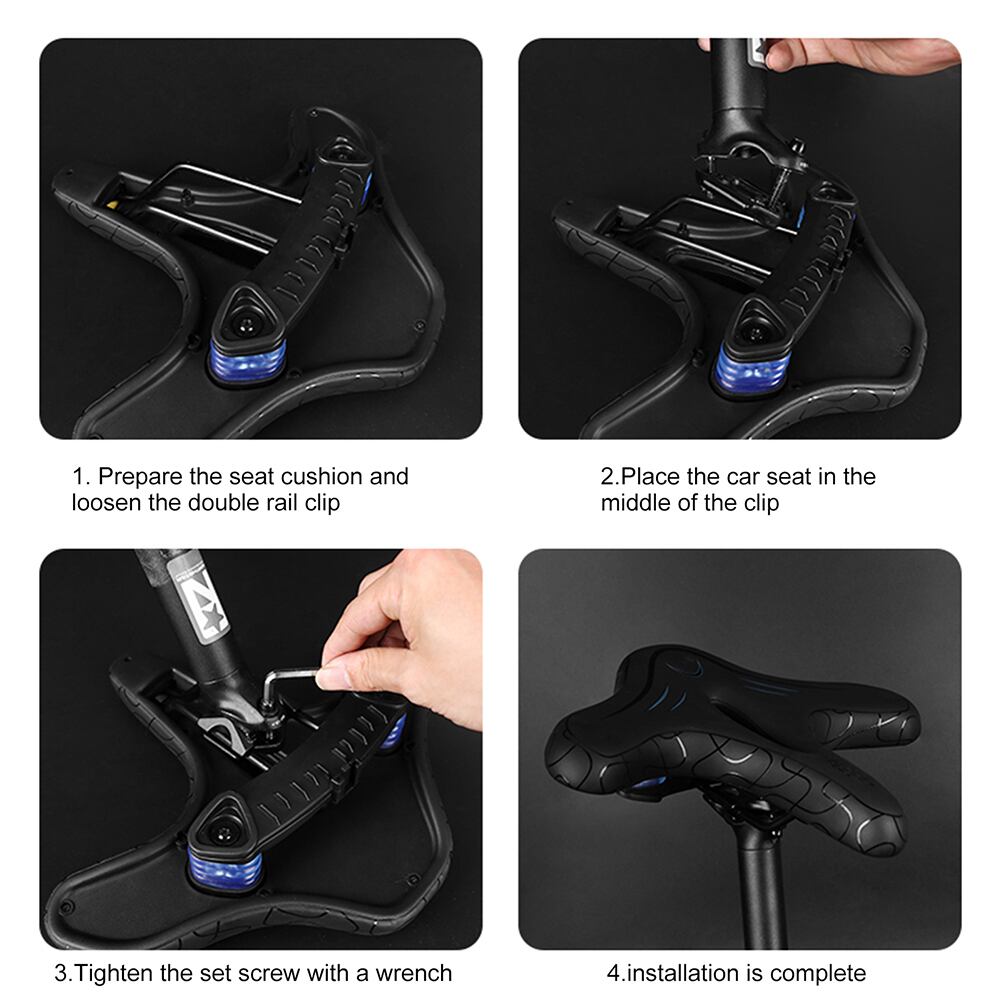 1. Prepare the seat cushion and loosen the double rail clip

2.Place the car seat in the middle of the clip

3.Tighten the set screw with a wrench

4.installation is complete