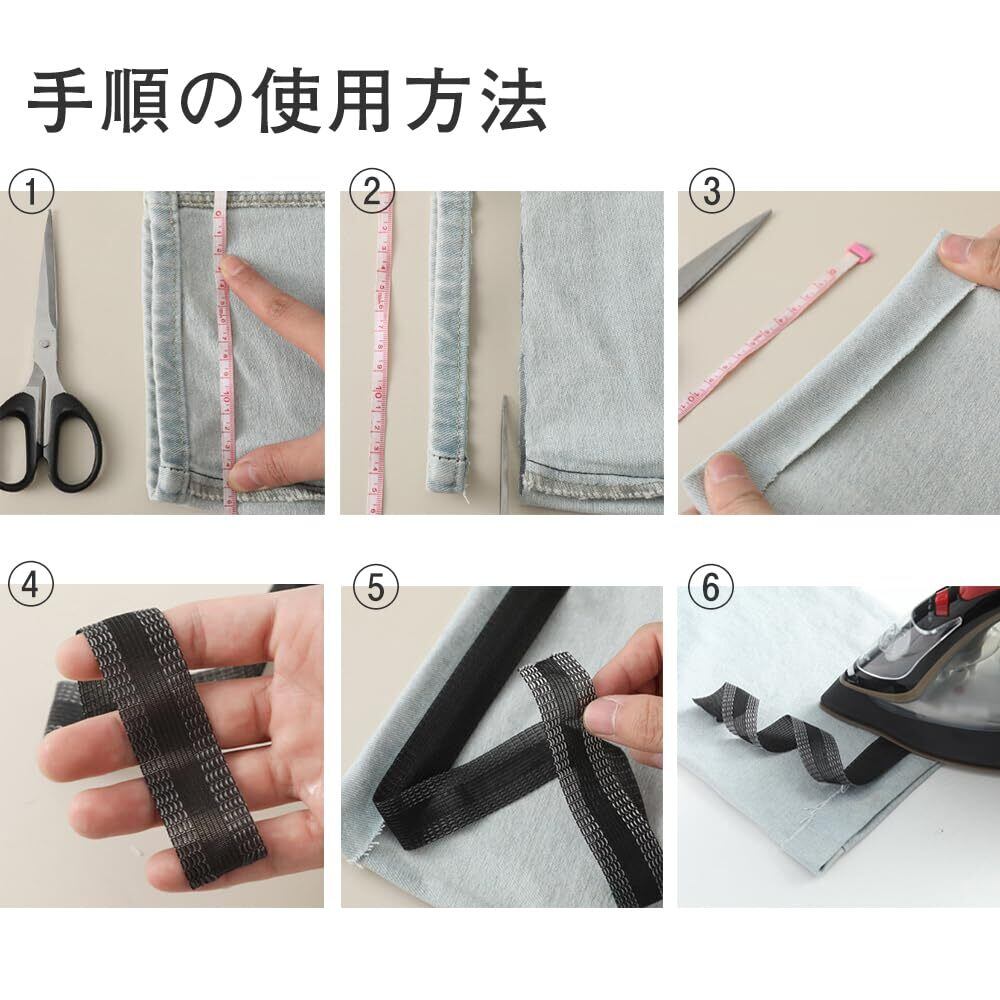 手順の使用方法

①

②

③

④

⑤

⑥