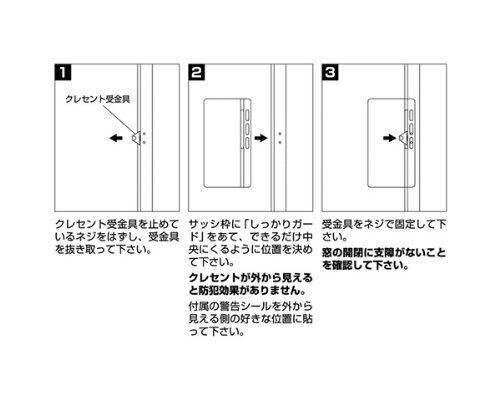 1

クレセント受金具

クレセント受金具を止めているネジをはずし、受金具を抜き取って下さい。

2

サッシ枠に「しっかりガード」をあて、できるだけ中央にくるように位置を決めて下さい。

クレセントが外から見えると防犯効果がありません。

付属の警告シールを外から見える側の好きな位置に貼って下さい。

3

受金具をネジで固定して下さい。

窓の開閉に支障がないことを確認して下さい。