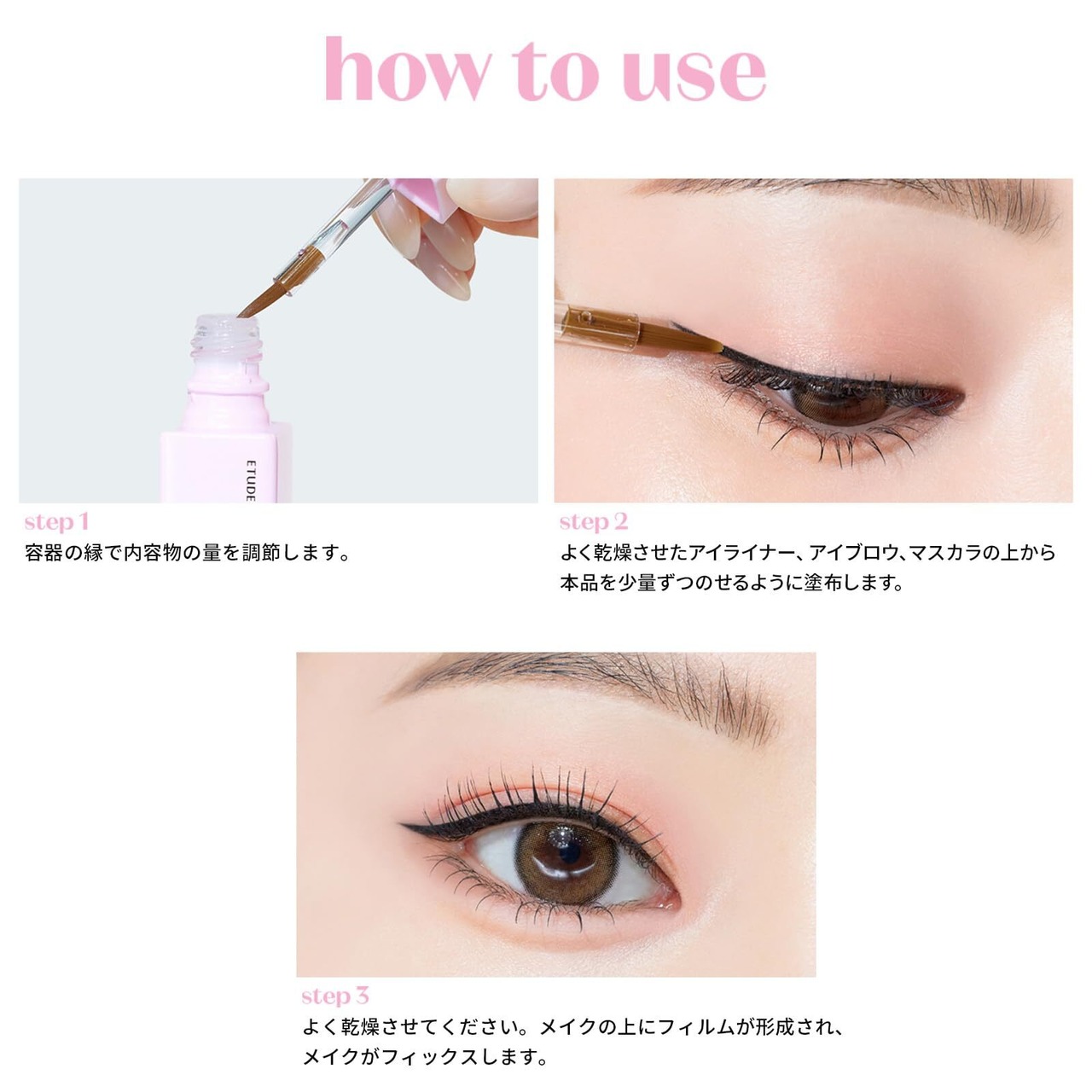 how to use

ETUDE

step 1
容器の縁で内容物の量を調節します。

step 2
よく乾燥させたアイライナー、アイブロウ、マスカラの上から本品を少量ずつのせるように塗布します。

step 3
よく乾燥させてください。メイクの上にフィルムが形成され、メイクがフィックスします。