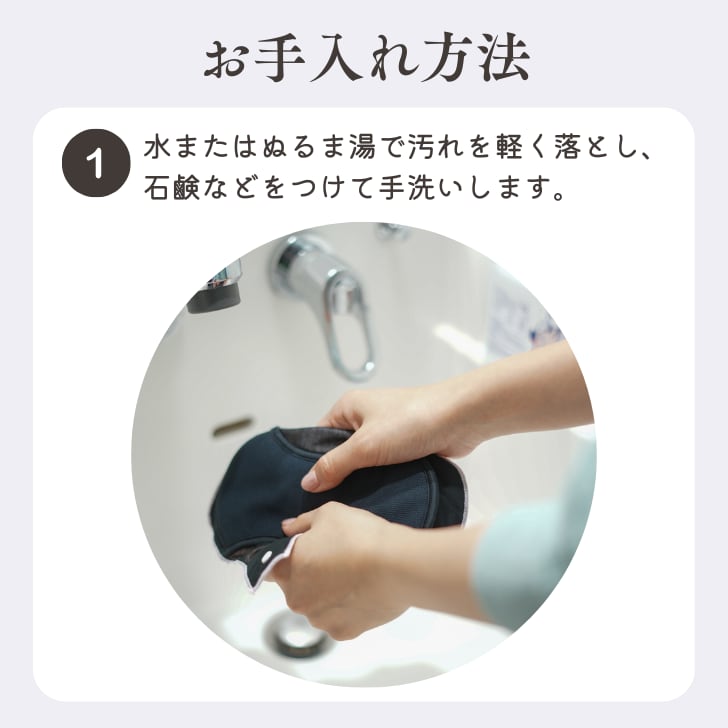 お手入れ方法

1 水またはぬるま湯で汚れを軽く落とし、石鹸などをつけて手洗いします。