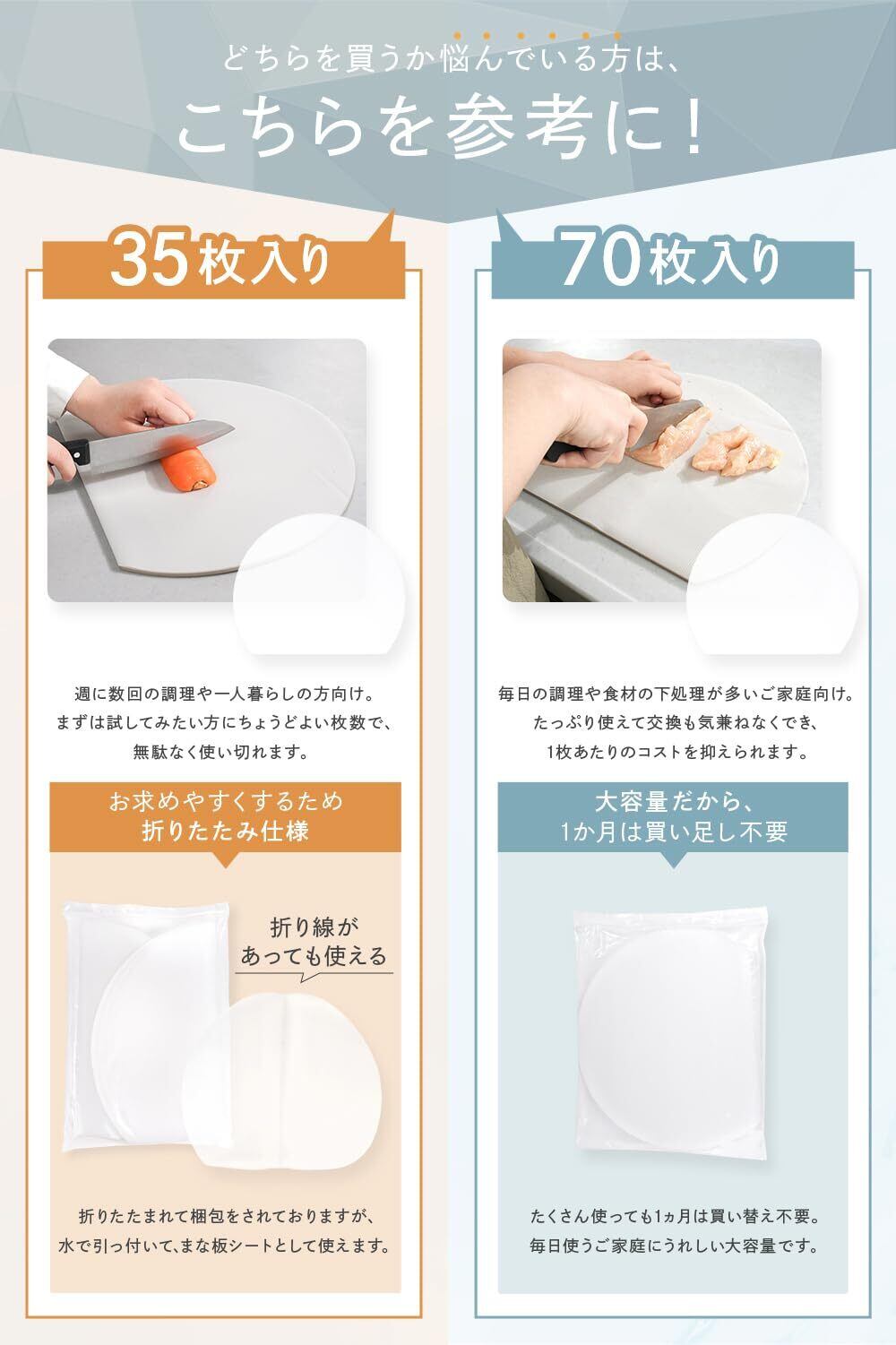 どちらを買うか悩んでいる方は、

こちらを参考に！

35枚入り

週に数回の調理や一人暮らしの方向け。
まずは試してみたい方にちょうどよい枚数で、
無駄なく使い切れます。

お求めやすくするため
折りたたみ仕様

折り線が
あっても使える

折りたたまれて梱包をされておりますが、
水で引っ付いて、まな板シートとして使えます。

70枚入り

毎日の調理や食材の下処理が多いご家庭向け。
たっぷり使えて交換も気兼ねなくでき、
1枚あたりのコストを抑えられます。

大容量だから、
1か月は買い足し不要

たくさん使っても1ヵ月は買い替え不要。
毎日使うご家庭にうれしい大容量です。