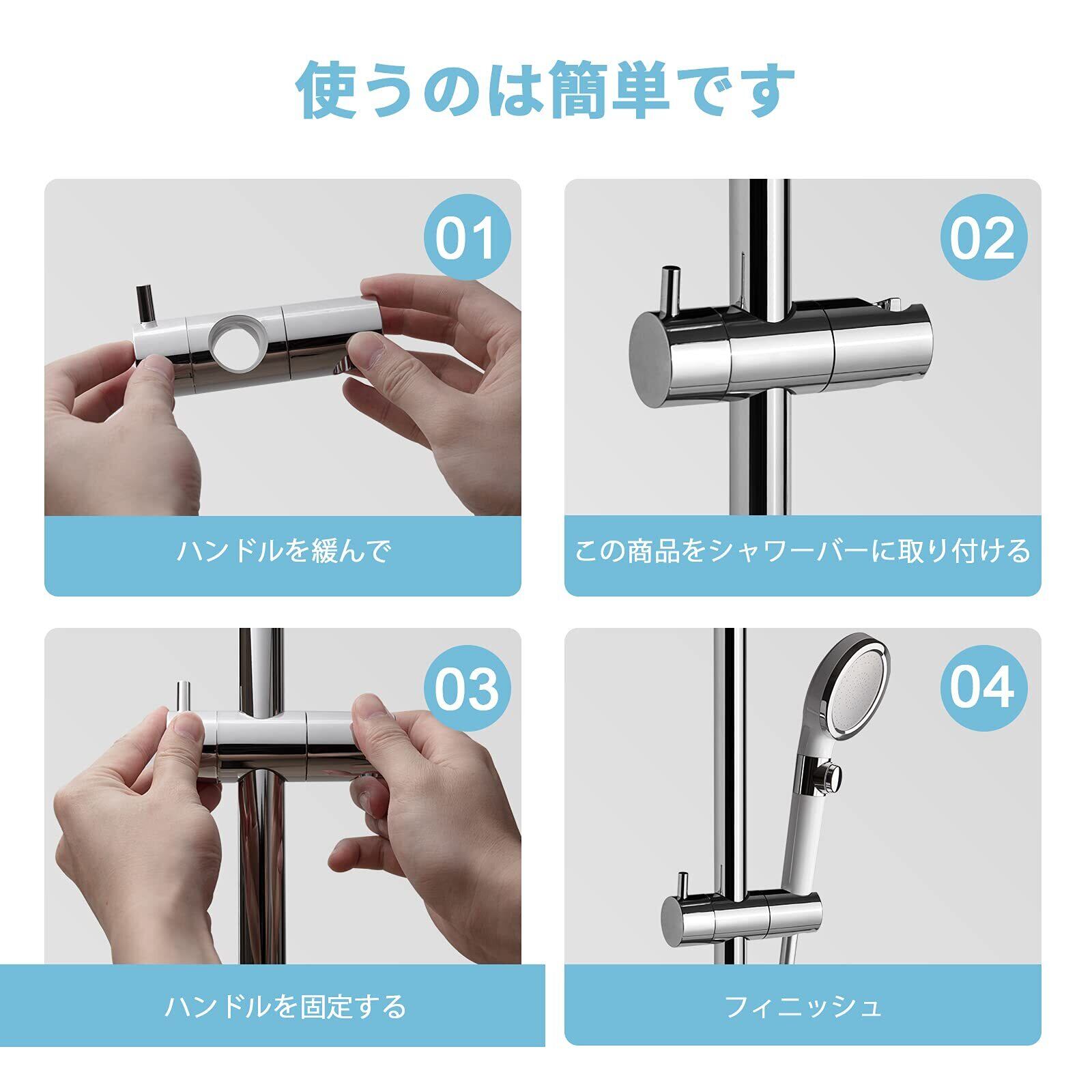 使うのは簡単です

01

ハンドルを緩んで

02

この商品をシャワーバーに取り付ける

03

ハンドルを固定する

04

フィニッシュ