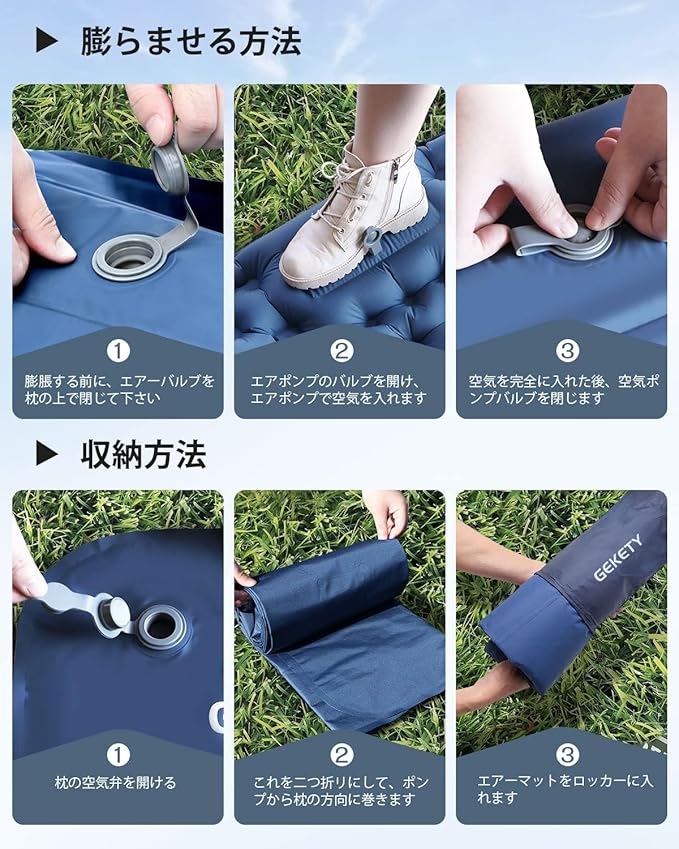 ▶ 膨らませる方法

①
膨脹する前に、エアーバルブを枕の上で閉じて下さい

②
エアポンプのバルブを開け、エアポンプで空気を入れます

③
空気を完全に入れた後、空気ポンプバルブを閉じます

▶ 収納方法

①
枕の空気弁を開ける

②
これを二つ折りにして、ポンプから枕の方向に巻きます

GEKETY

③
エアーマットをロッカーに入れます