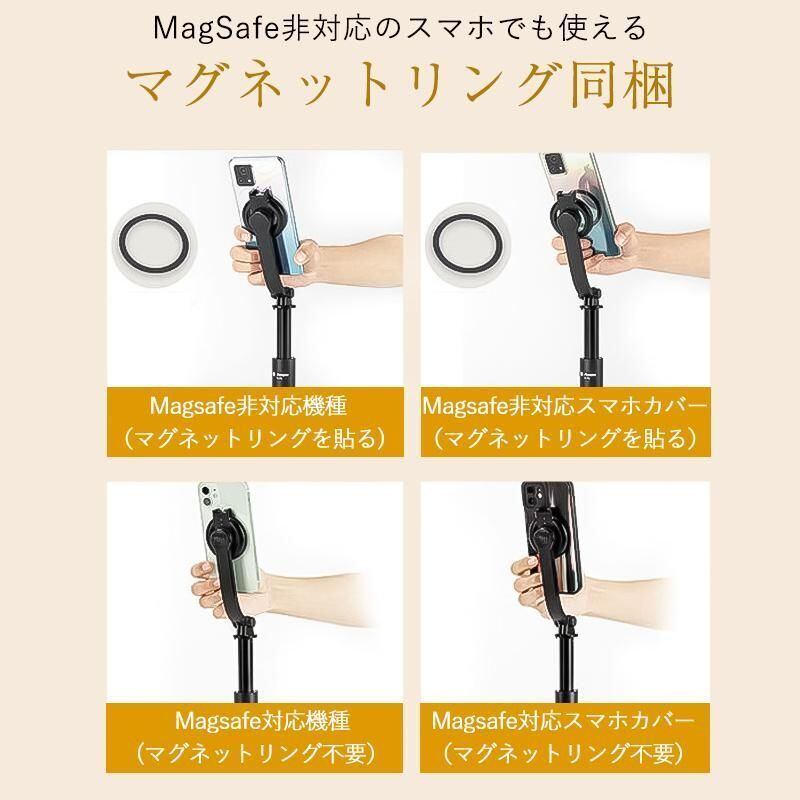 MagSafe非対応のスマホでも使える

マグネットリング同梱

Magsafe非対応機種
（マグネットリングを貼る）

Magsafe非対応スマホカバー
（マグネットリングを貼る）

Magsafe対応機種
（マグネットリング不要）

Magsafe対応スマホカバー
（マグネットリング不要）