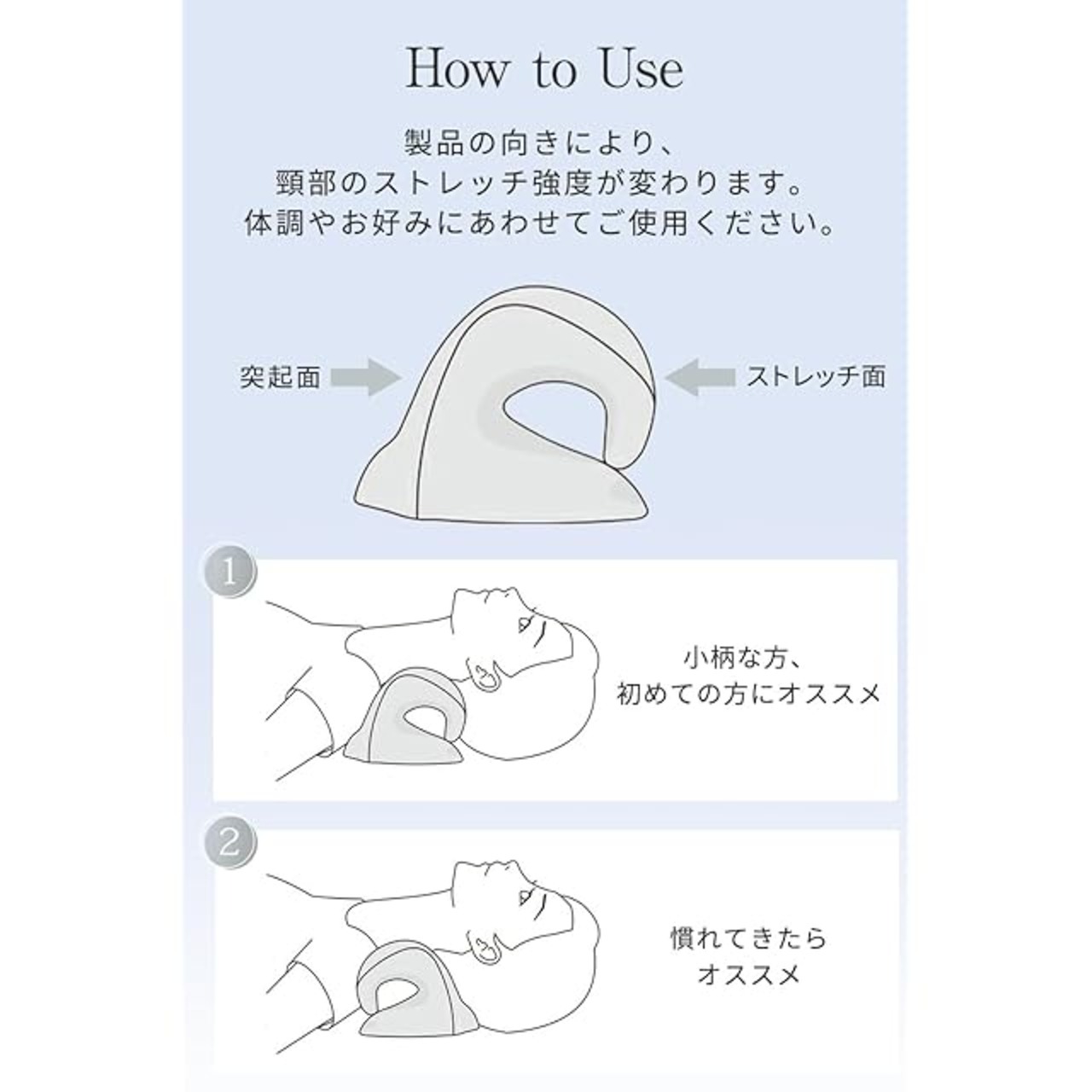 How to Use

製品の向きにより、
頸部のストレッチ強度が変わります。
体調やお好みにあわせてご使用ください。

突起面

ストレッチ面

1

小柄な方、
初めての方にオススメ

2

慣れてきたら
オススメ