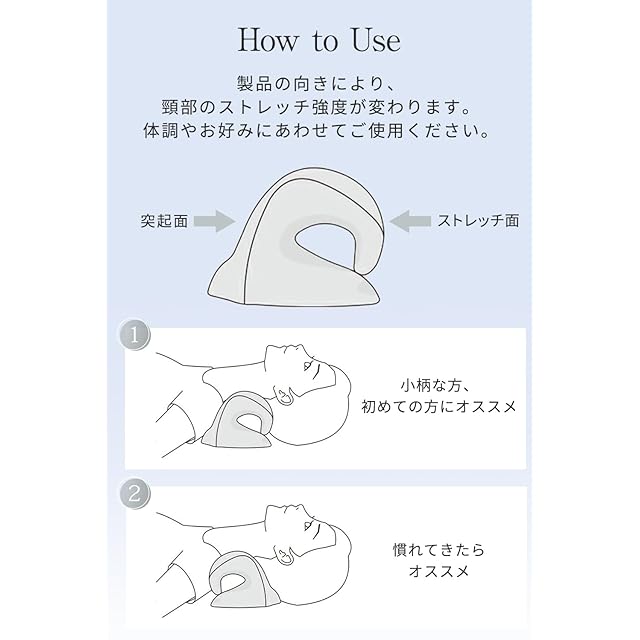 How to Use

製品の向きにより、
頸部のストレッチ強度が変わります。
体調やお好みにあわせてご使用ください。

突起面

ストレッチ面

1

小柄な方、
初めての方にオススメ

2

慣れてきたら
オススメ