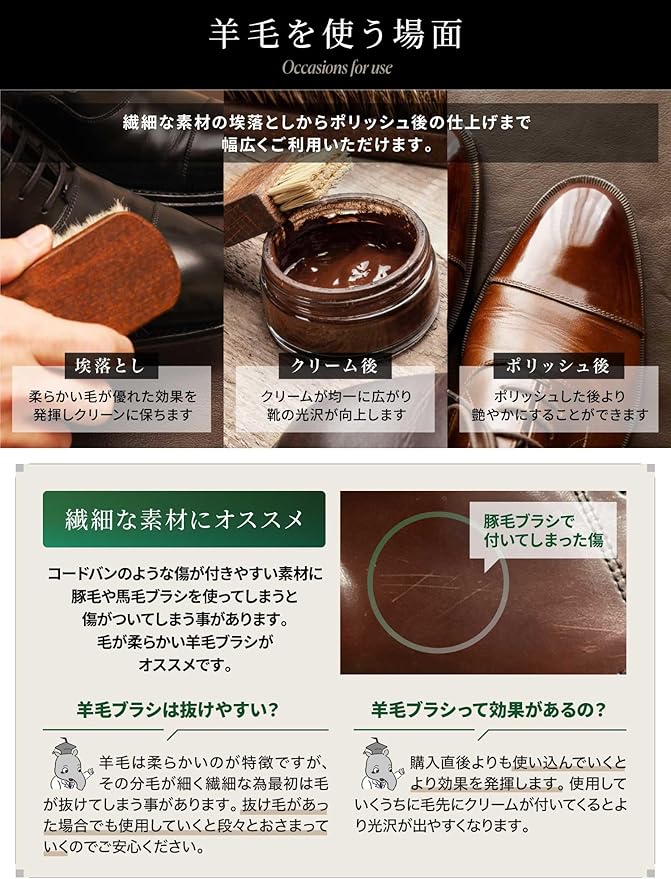 羊毛を使う場面
Occasions for use

繊細な素材の埃落としからポリッシュ後の仕上げまで幅広くご利用いただけます。

埃落とし
柔らかい毛が優れた効果を発揮しクリーンに保ちます

クリーム後
クリームが均一に広がり靴の光沢が向上します

ポリッシュ後
ポリッシュした後より艶やかにすることができます

繊細な素材にオススメ

コードバンのような傷が付きやすい素材に豚毛や馬毛ブラシを使ってしまうと傷がついてしまう事があります。毛が柔らかい羊毛ブラシがオススメです。

豚毛ブラシで付いてしまった傷

羊毛ブラシは抜けやすい？

羊毛は柔らかいのが特徴ですが、その分毛が細く繊細な為最初は毛が抜けてしまう事があります。抜け毛があった場合でも使用していくと段々とおさまっていくのでご安心ください。

羊毛ブラシって効果があるの？

購入直後よりも使い込んでいくとより効果を発揮します。使用していくうちに毛先にクリームが付いてくるとより光沢が出やすくなります。