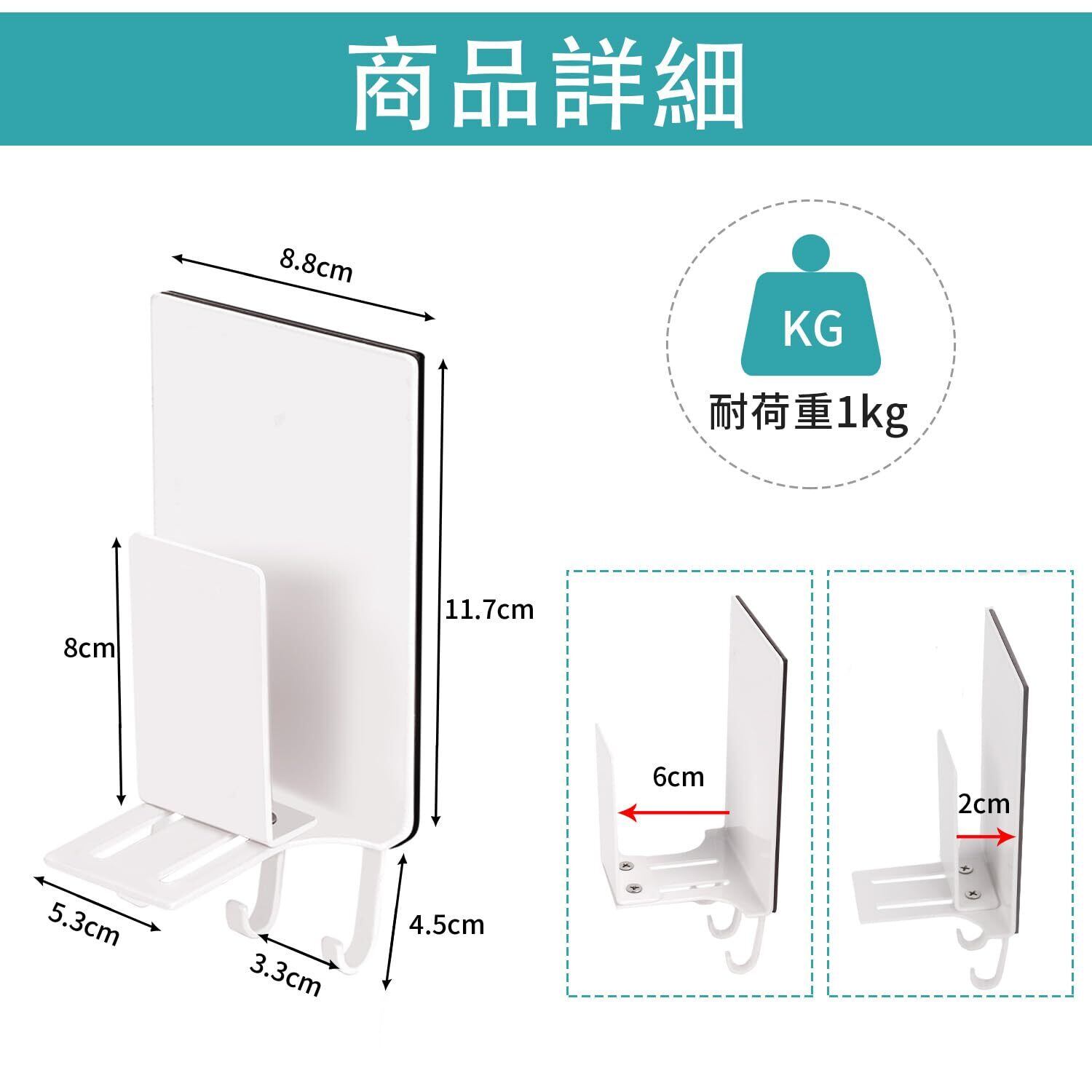 商品詳細

8.8cm

11.7cm

8cm

5.3cm

3.3cm

4.5cm

KG

耐荷重1kg

6cm

2cm