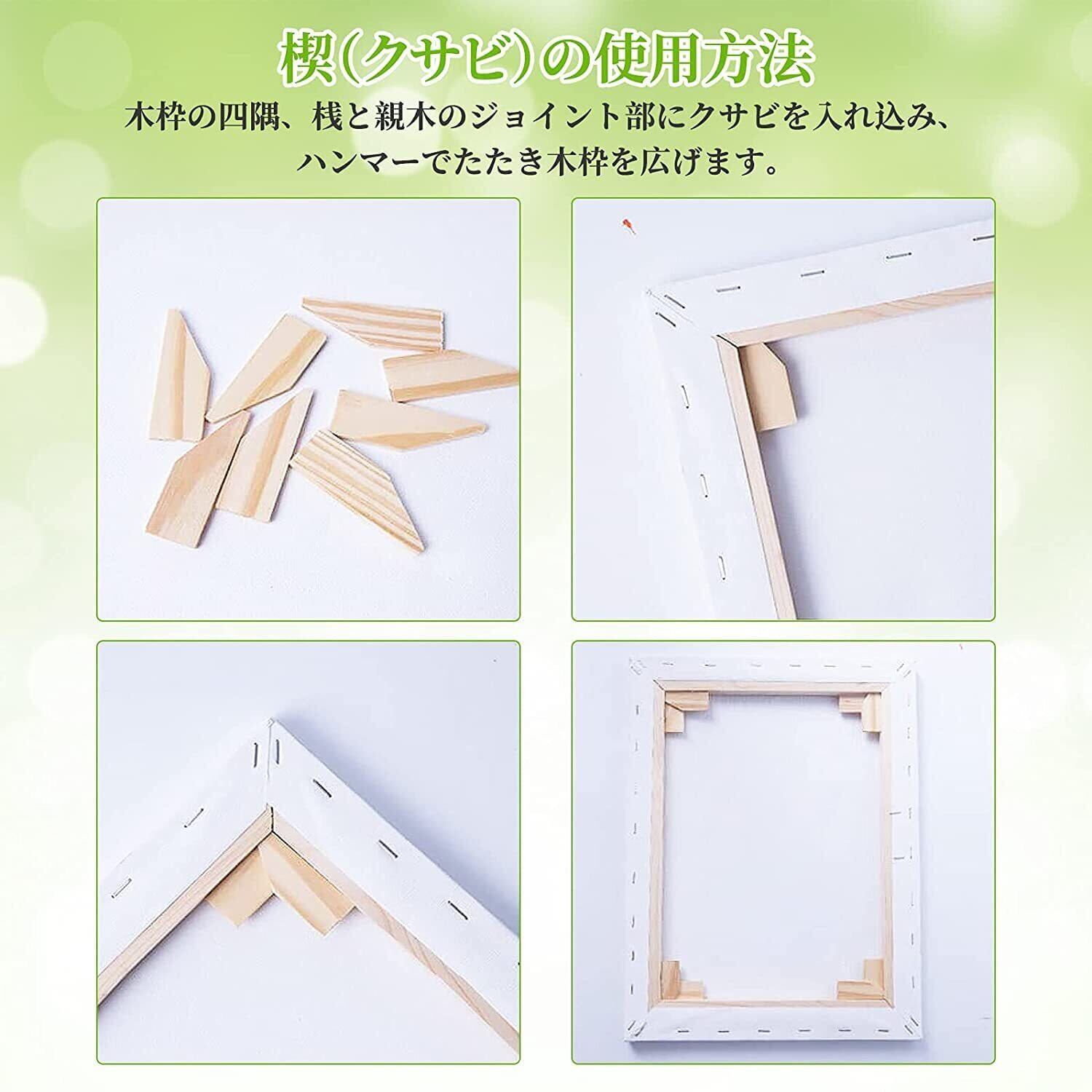 楔(クサビ)の使用方法

木枠の四隅、桟と親木のジョイント部にクサビを入れ込み、ハンマーでたたき木枠を広げます。