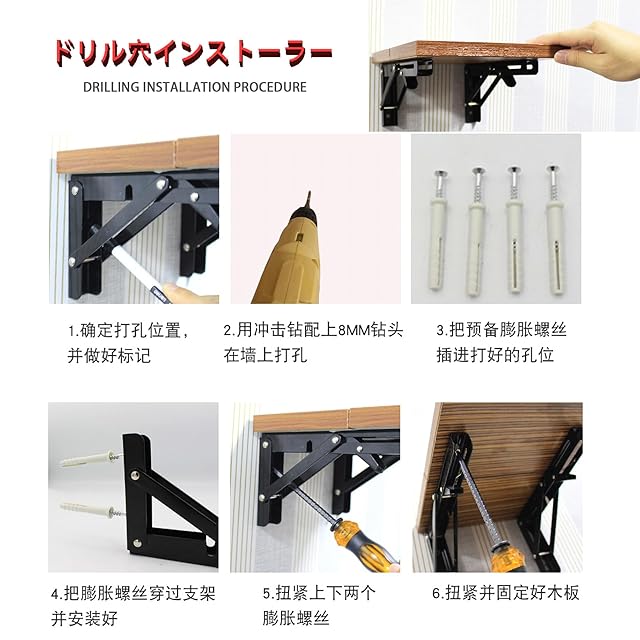 ドリル穴インストーラー

DRILLING INSTALLATION PROCEDURE

1.确定打孔位置，并做好标记

2.用冲击钻配上8MM钻头在墙上打孔

3.把预备膨胀螺丝插进打好的孔位

4.把膨胀螺丝穿过支架并安装好

5.扭紧上下两个膨胀螺丝

6.扭紧并固定好木板