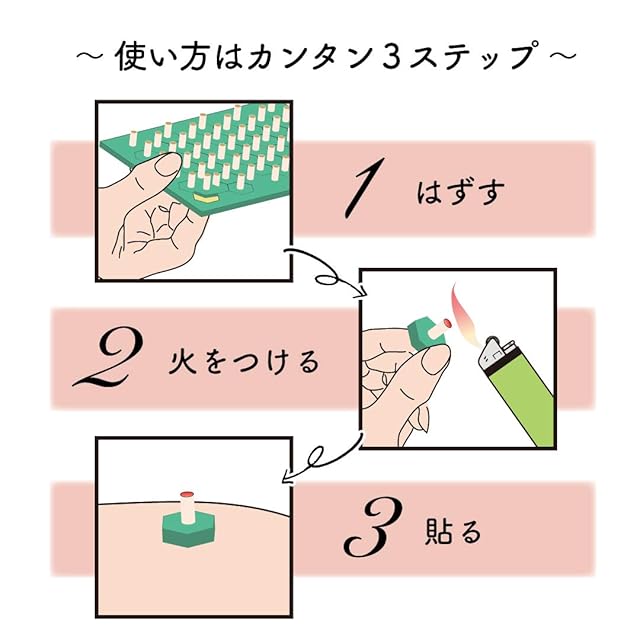 ～ 使い方はカンタン3ステップ ～

1 はずす

2 火をつける

3 貼る