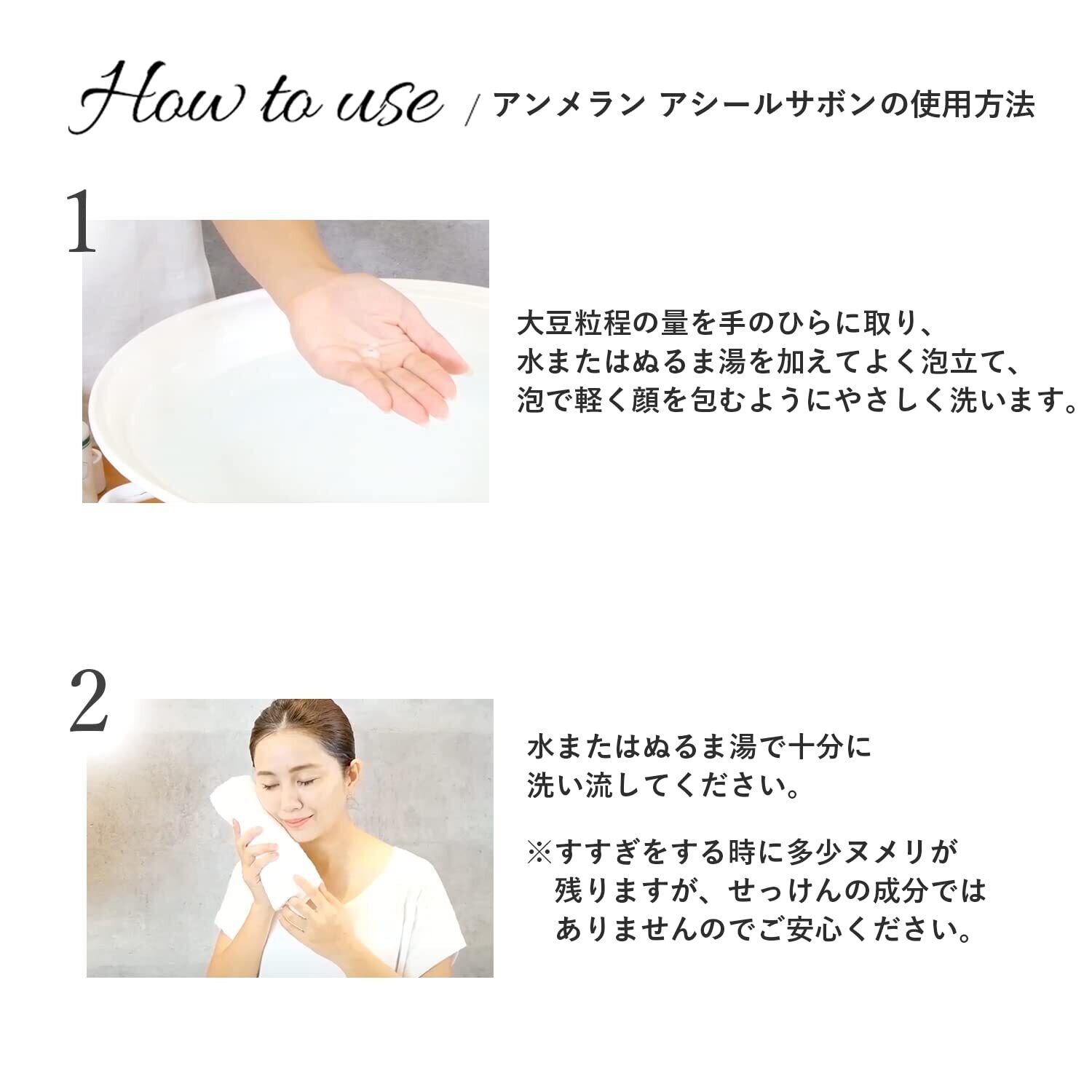 How to use / アンメラン アシールサボンの使用方法

1

大豆粒程の量を手のひらに取り、
水またはぬるま湯を加えてよく泡立て、
泡で軽く顔を包むようにやさしく洗います。

2

水またはぬるま湯で十分に
洗い流してください。

※すすぎをする時に多少ヌメリが
残りますが、せっけんの成分では
ありませんのでご安心ください。