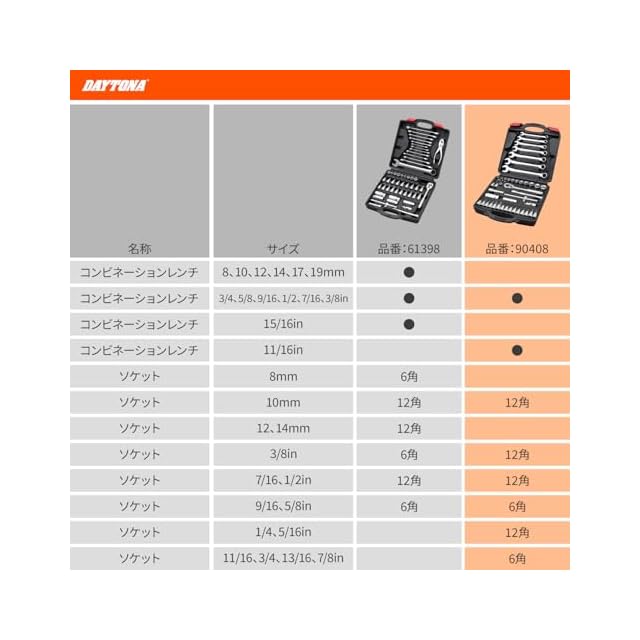 DAYTONA

| 名称 | サイズ | 品番：61398 | 品番：90408 |
|---|---|---|---|
| コンビネーションレンチ | 8、10、12、14、17、19mm | ● | |
| コンビネーションレンチ | 3/4、5/8、9/16、1/2、7/16、3/8in | ● | ● |
| コンビネーションレンチ | 15/16in | ● | |
| コンビネーションレンチ | 11/16in | | ● |
| ソケット | 8mm | 6角 | |
| ソケット | 10mm | 12角 | 12角 |
| ソケット | 12、14mm | 12角 | |
| ソケット | 3/8in | 6角 | 12角 |
| ソケット | 7/16、1/2in | 12角 | 12角 |
| ソケット | 9/16、5/8in | 6角 | 6角 |
| ソケット | 1/4、5/16in | | 12角 |
| ソケット | 11/16、3/4、13/16、7/8in | | 6角 |