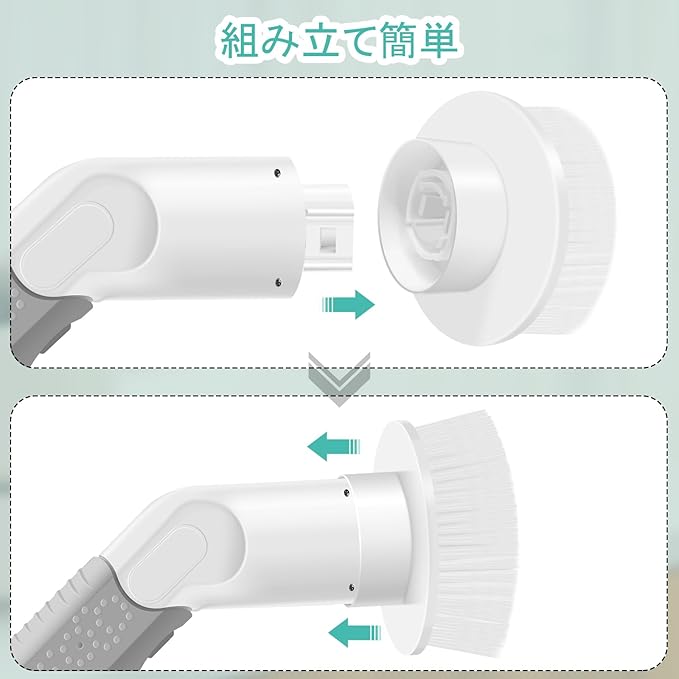 組み立て簡単