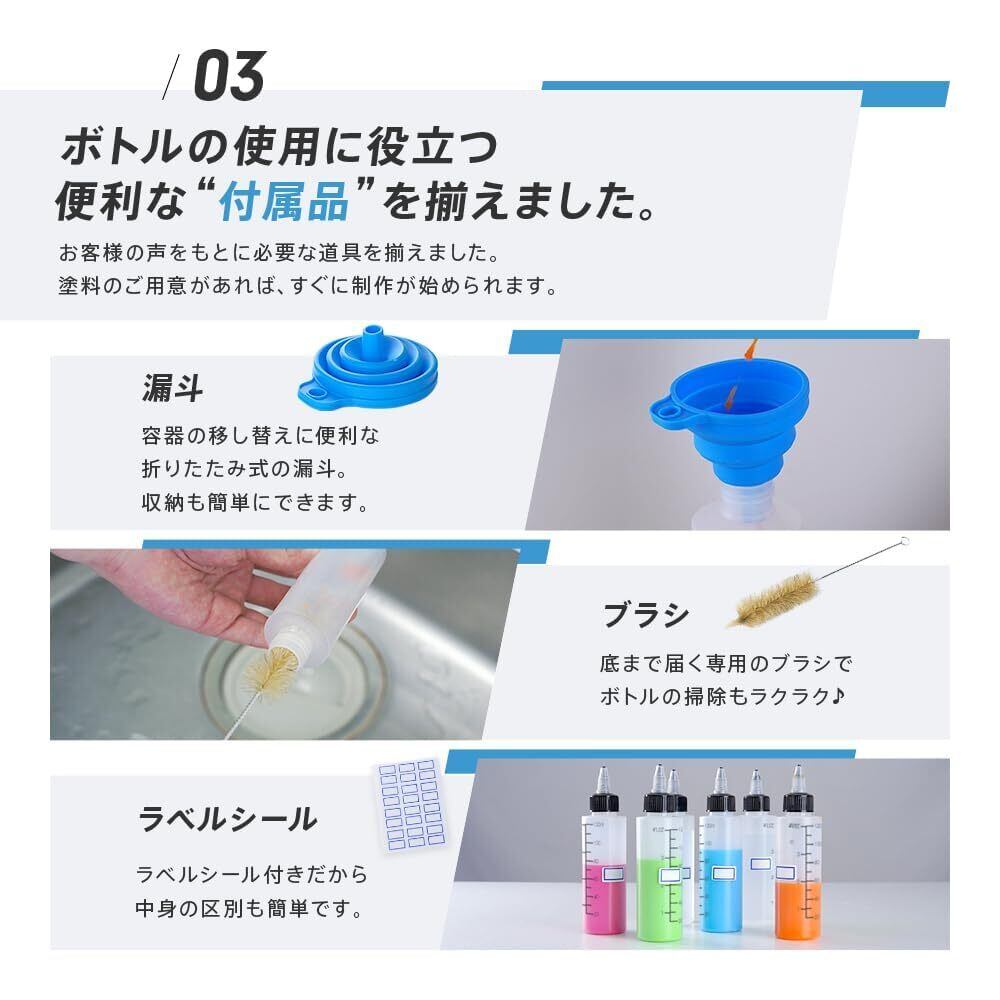 / 03

ボトルの使用に役立つ
便利な“付属品”を揃えました。

お客様の声をもとに必要な道具を揃えました。
塗料のご用意があれば、すぐに制作が始められます。

漏斗

容器の移し替えに便利な
折りたたみ式の漏斗。
収納も簡単にできます。

ブラシ

底まで届く専用のブラシで
ボトルの掃除もラクラク♪

ラベルシール

ラベルシール付きだから
中身の区別も簡単です。