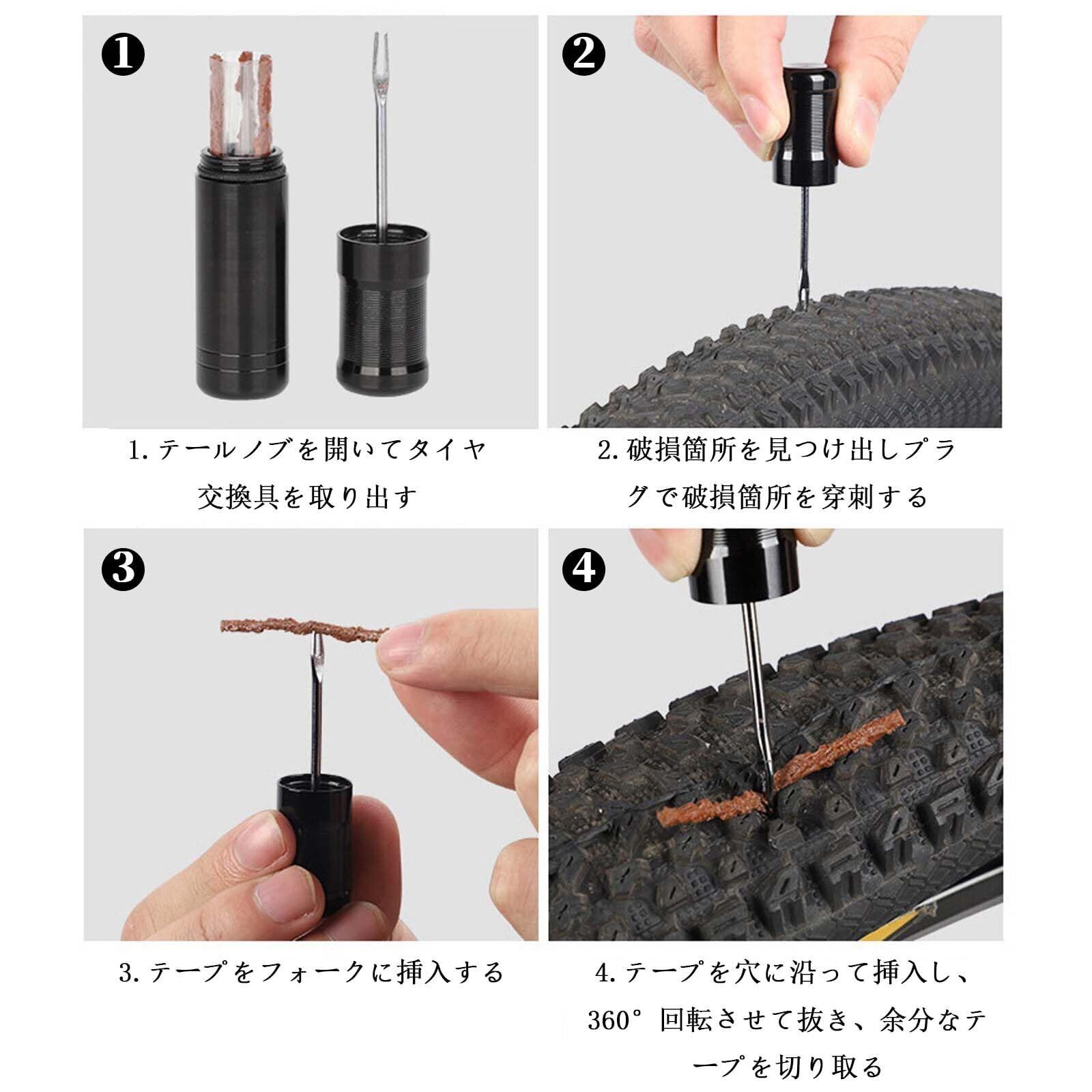 ❶

1. テールノブを開いてタイヤ交換具を取り出す

❷

2. 破損箇所を見つけ出しプラグで破損箇所を穿刺する

❸

3. テープをフォークに挿入する

❹

4. テープを穴に沿って挿入し、360°回転させて抜き、余分なテープを切り取る