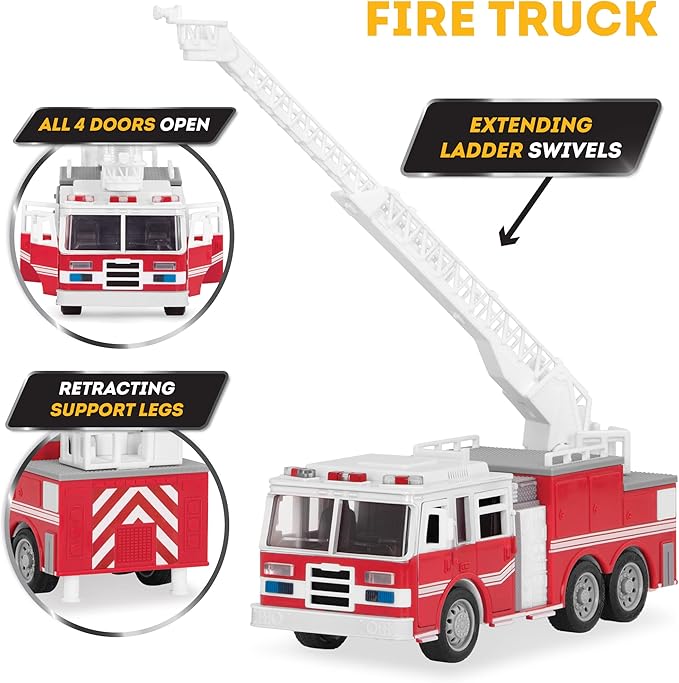 FIRE TRUCK

ALL 4 DOORS OPEN

EXTENDING LADDER SWIVELS

RETRACTING SUPPORT LEGS