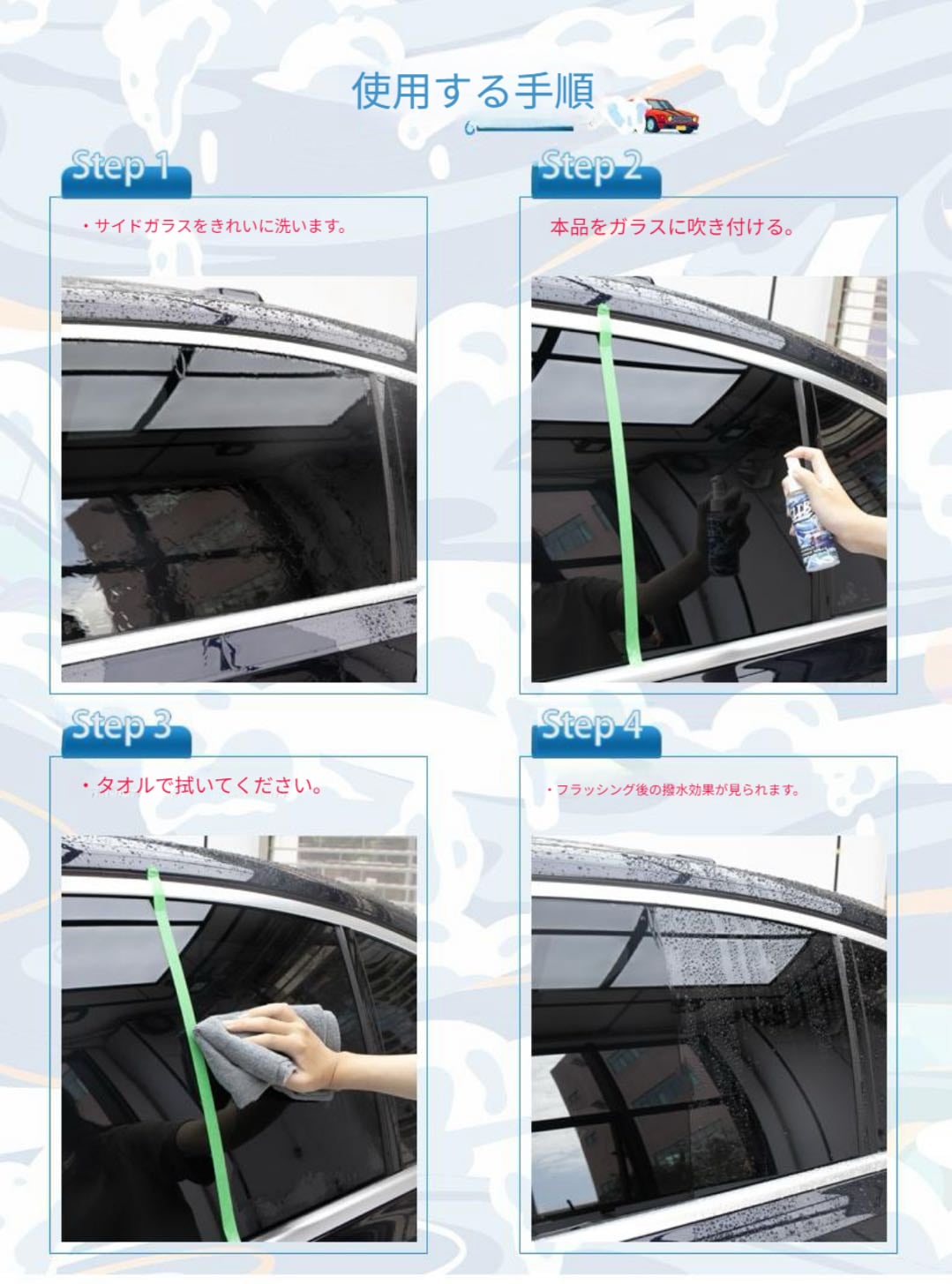 使用する手順

Step 1

・サイドガラスをきれいに洗います。

Step 2

本品をガラスに吹き付ける。

Step 3

・タオルで拭いてください。

Step 4

・フラッシング後の撥水効果が見られます。