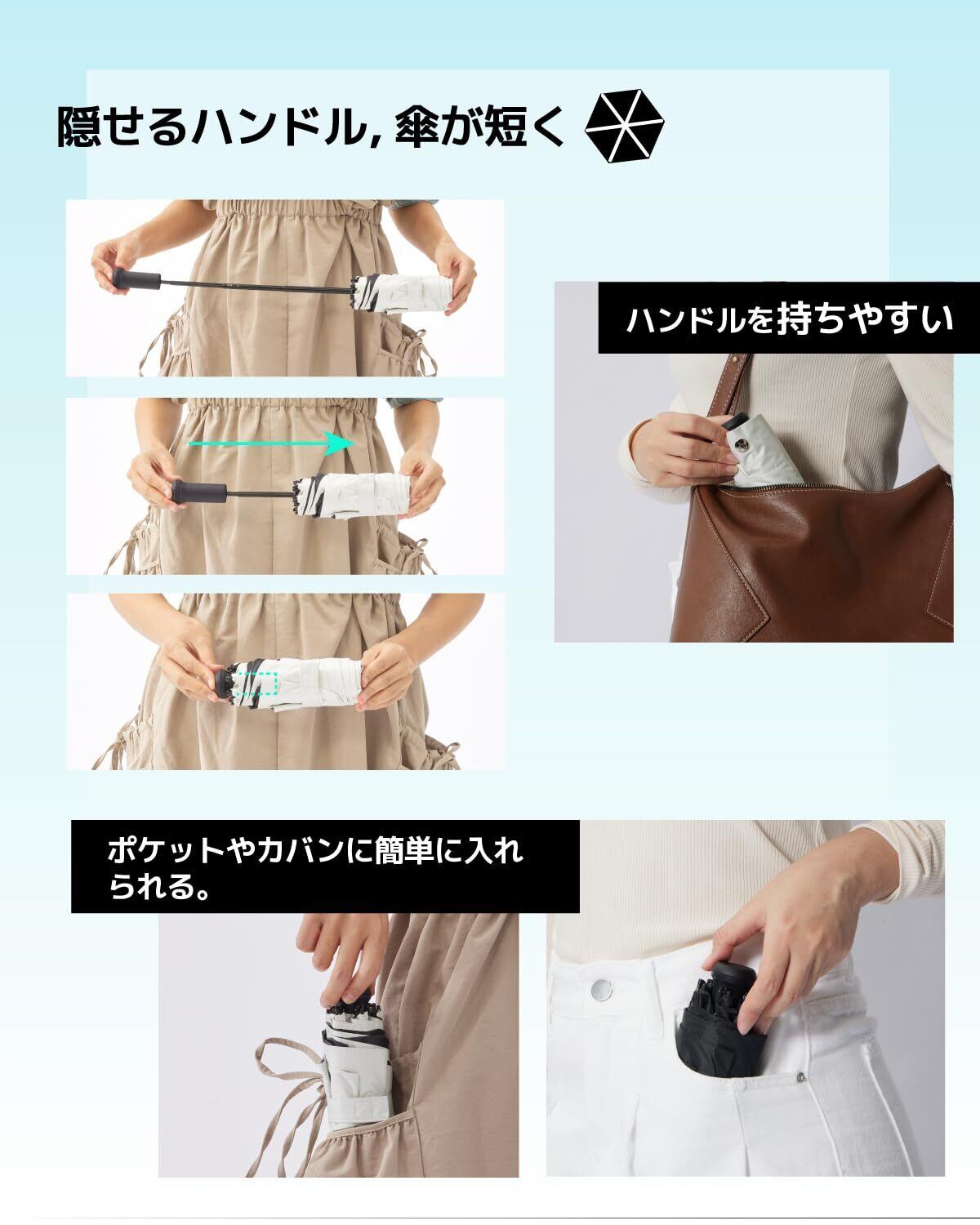 隠せるハンドル, 傘が短く

ハンドルを持ちやすい

ポケットやカバンに簡単に入れられる。