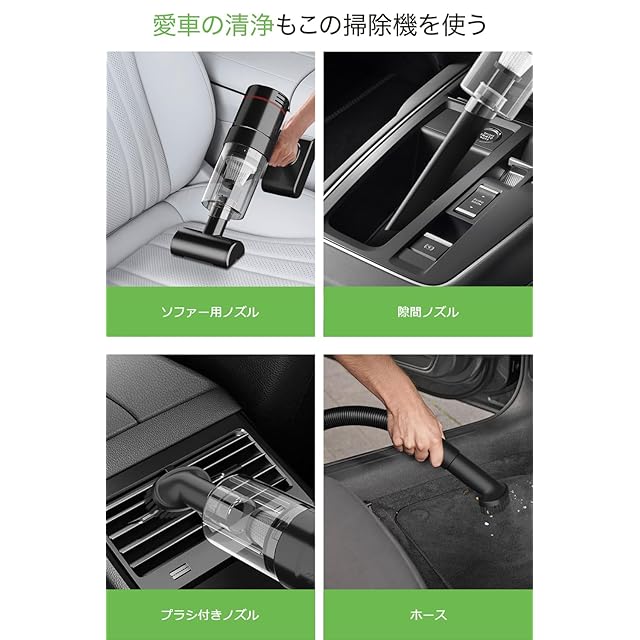 愛車の清浄もこの掃除機を使う

ソファー用ノズル

隙間ノズル

ブラシ付きノズル

ホース