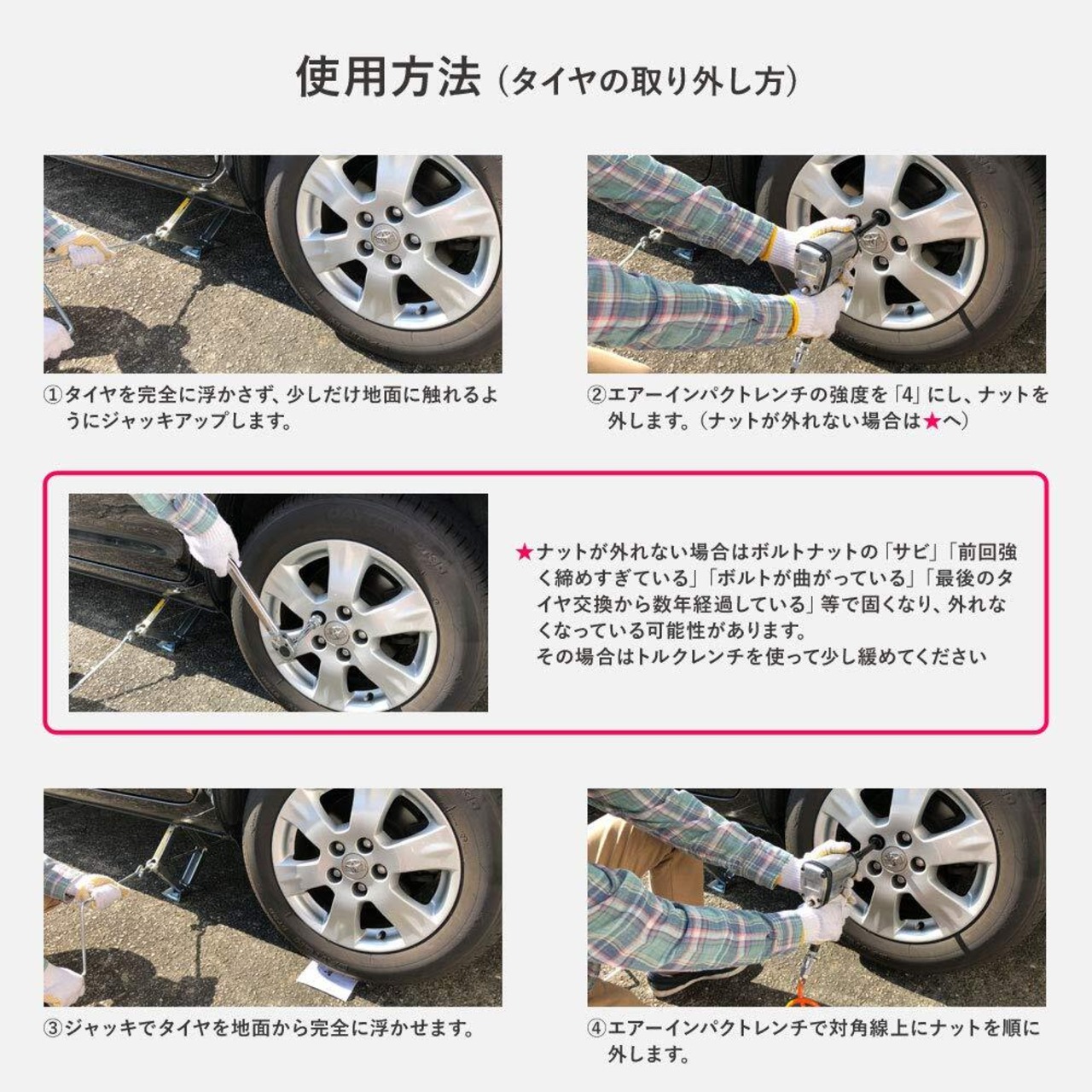 使用方法（タイヤの取り外し方）

①タイヤを完全に浮かさず、少しだけ地面に触れるようにジャッキアップします。

②エアーインパクトレンチの強度を「4」にし、ナットを外します。（ナットが外れない場合は★へ）

★ナットが外れない場合はボルトナットの「サビ」「前回強く締めすぎている」「ボルトが曲がっている」「最後のタイヤ交換から数年経過している」等で固くなり、外れなくなっている可能性があります。
その場合はトルクレンチを使って少し緩めてください

③ジャッキでタイヤを地面から完全に浮かせます。

④エアーインパクトレンチで対角線上にナットを順に外します。