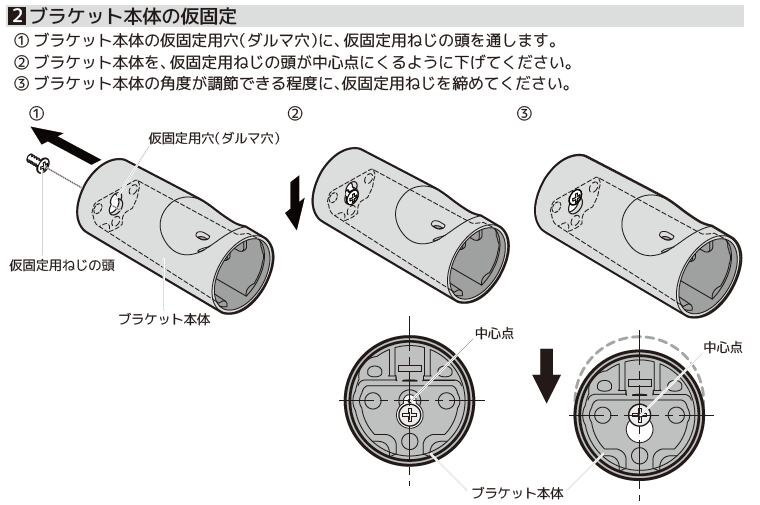 2 ブラケット本体の仮固定

① ブラケット本体の仮固定用穴(ダルマ穴)に、仮固定用ねじの頭を通します。
② ブラケット本体を、仮固定用ねじの頭が中心点にくるように下げてください。
③ ブラケット本体の角度が調節できる程度に、仮固定用ねじを締めてください。

①

仮固定用穴(ダルマ穴)

仮固定用ねじの頭

ブラケット本体

②

③

中心点

中心点

ブラケット本体