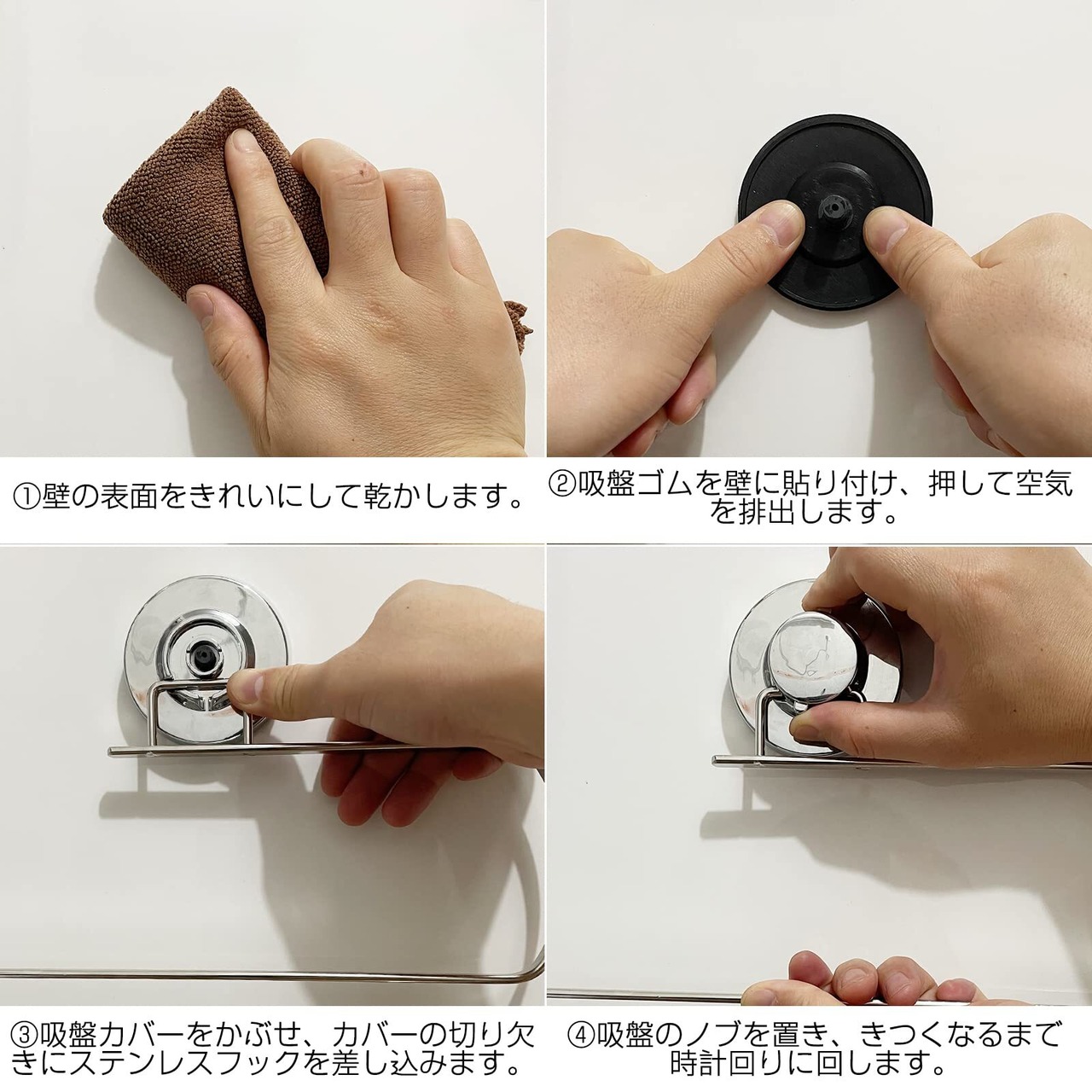 ①壁の表面をきれいにして乾かします。

②吸盤ゴムを壁に貼り付け、押して空気を排出します。

③吸盤カバーをかぶせ、カバーの切り欠きにステンレスフックを差し込みます。

④吸盤のノブを置き、きつくなるまで時計回りに回します。