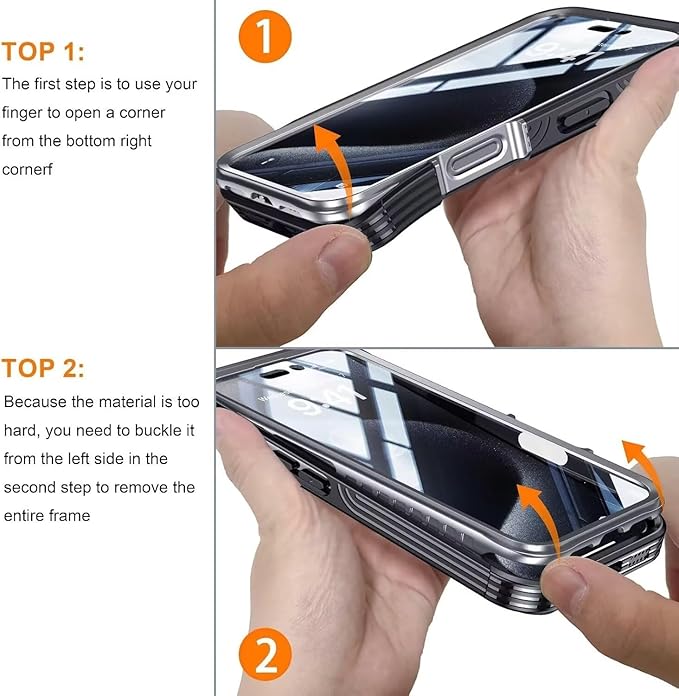 TOP 1:

The first step is to use your finger to open a corner from the bottom right cornerf

1

TOP 2:

Because the material is too hard, you need to buckle it from the left side in the second step to remove the entire frame

2