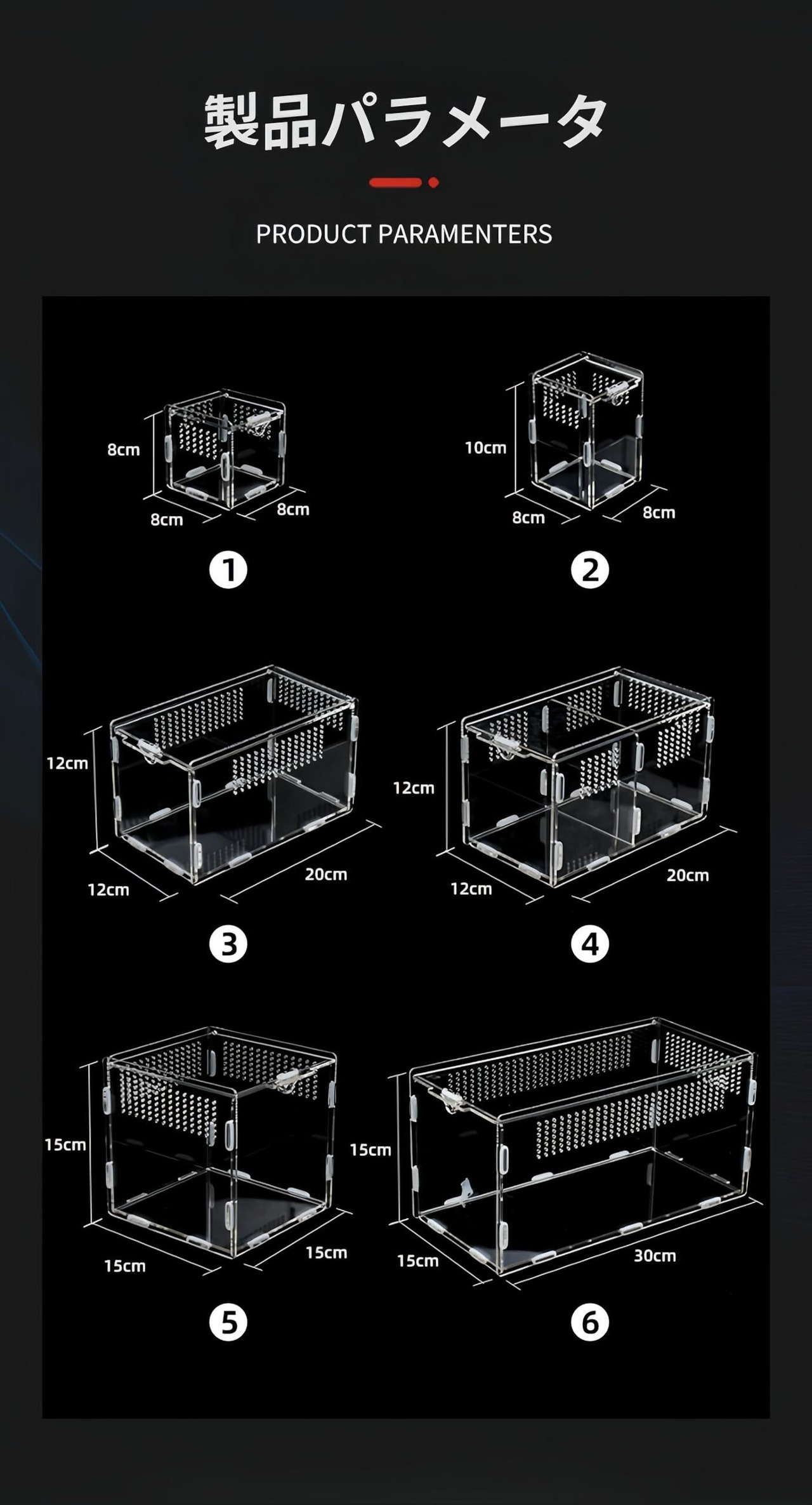 製品パラメータ

PRODUCT PARAMENTERS

8cm
8cm
8cm
①

10cm
8cm
8cm
②

12cm
12cm
20cm
③

12cm
12cm
20cm
④

15cm
15cm
15cm
⑤

15cm
15cm
30cm
⑥