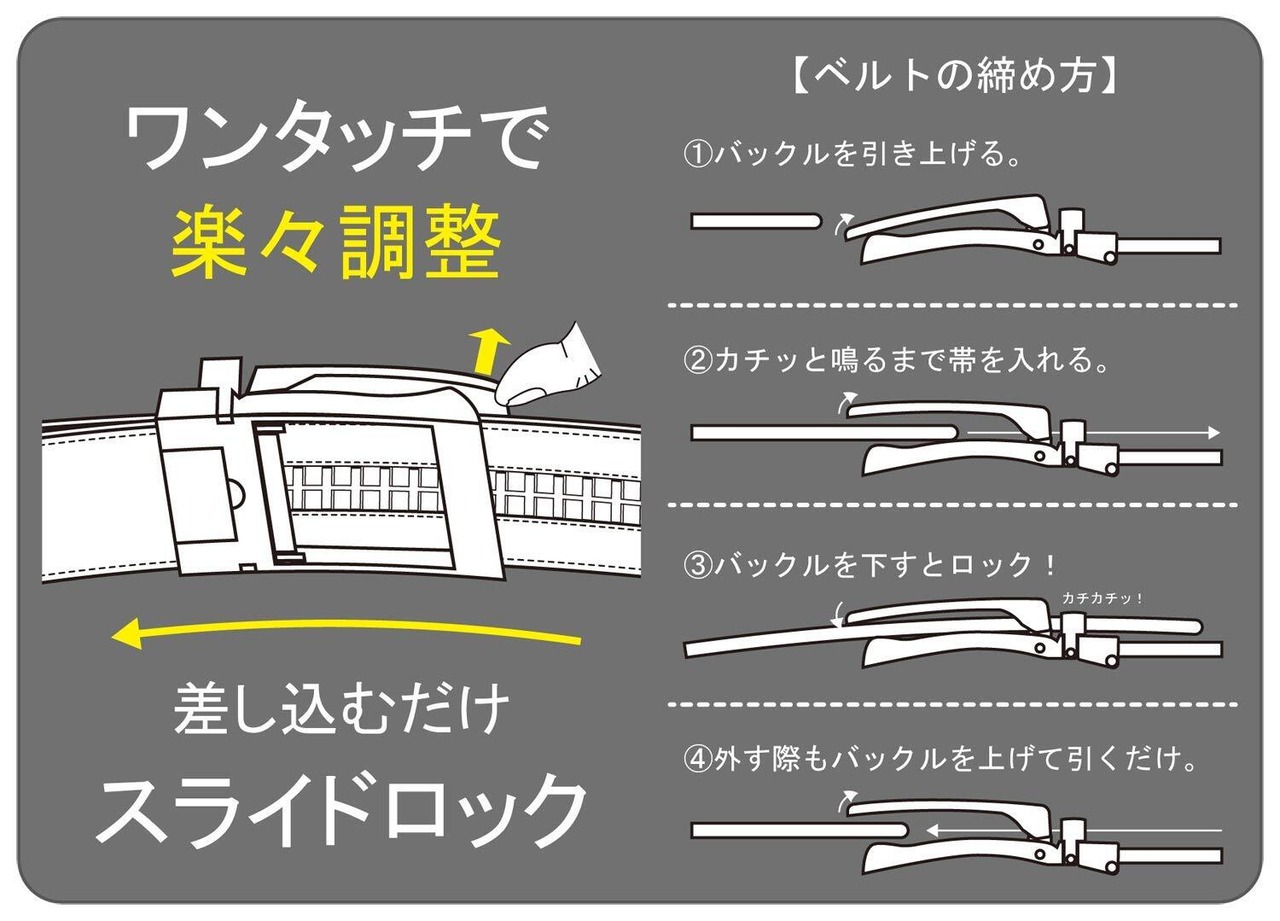 ワンタッチで
楽々調整

差し込むだけ
スライドロック

【ベルトの締め方】

①バックルを引き上げる。

②カチッと鳴るまで帯を入れる。

③バックルを下すとロック！

カチカチッ！

④外す際もバックルを上げて引くだけ。