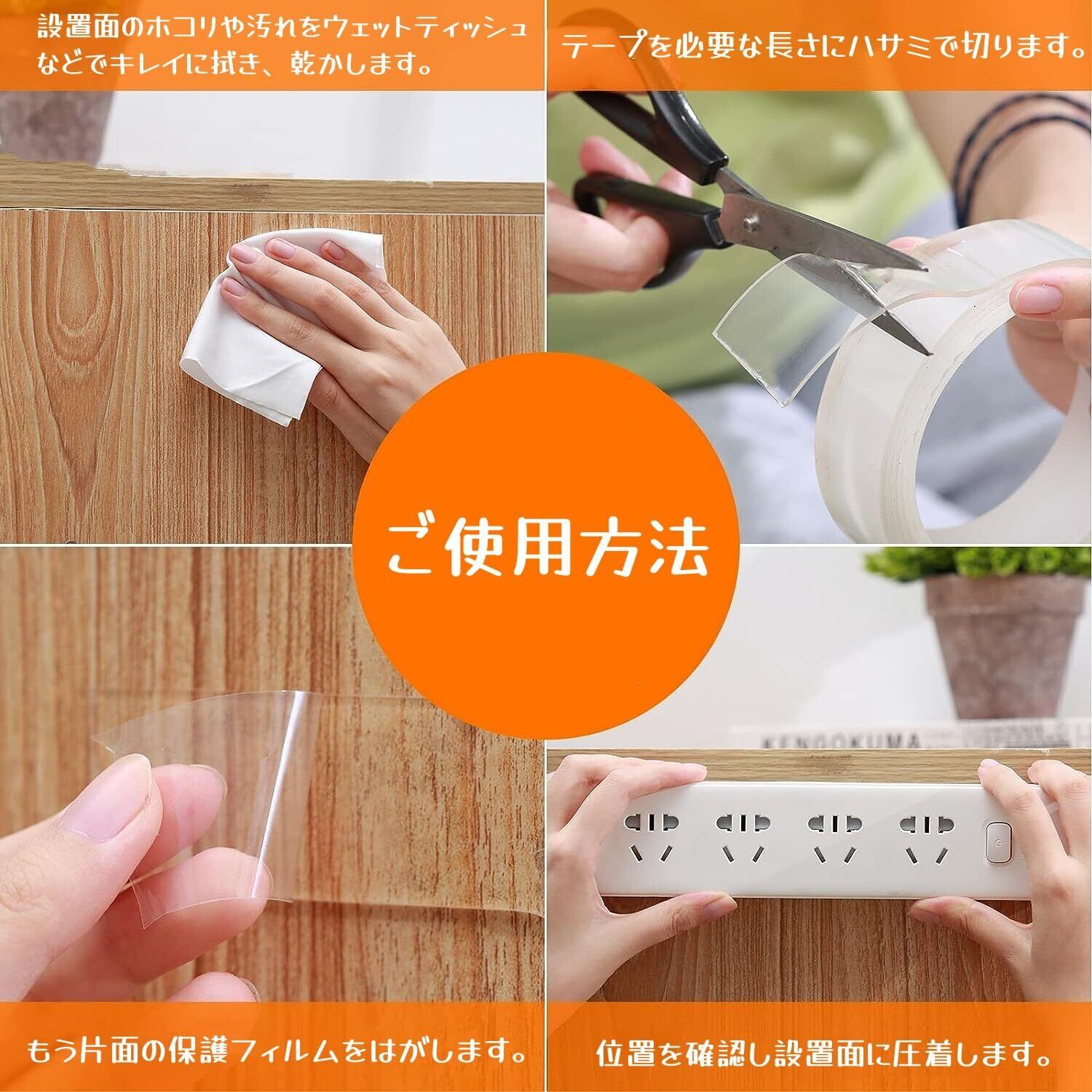 設置面のホコリや汚れをウェットティッシュなどでキレイに拭き、乾かします。

テープを必要な長さにハサミで切ります。

ご使用方法

KENGOKUMA

もう片面の保護フィルムをはがします。

位置を確認し設置面に圧着します。