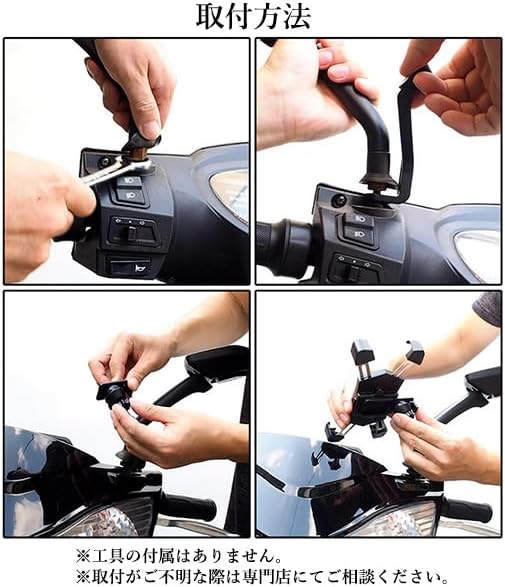 取付方法

※工具の付属はありません。
※取付がご不明な際は専門店にてご相談ください。