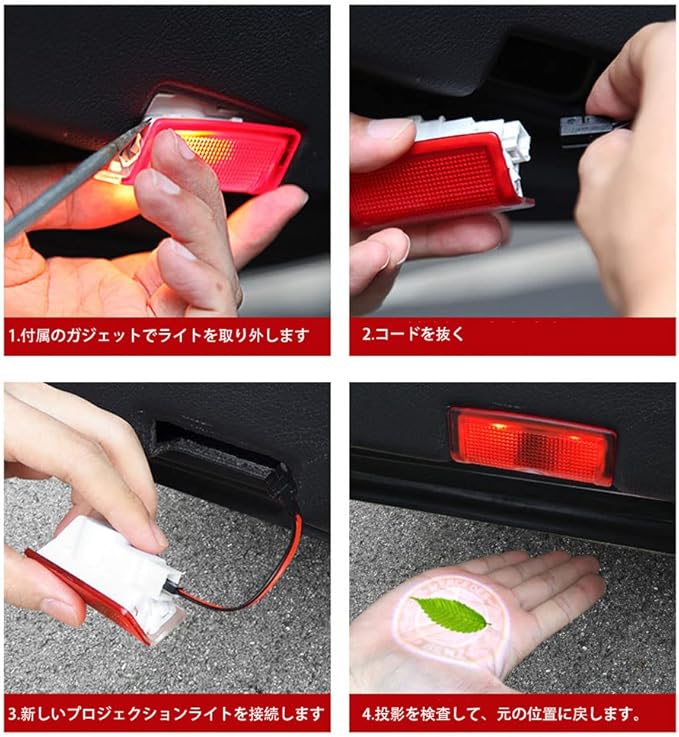 1.付属のガジェットでライトを取り外します

2.コードを抜く

3.新しいプロジェクションライトを接続します

4.投影を検査して、元の位置に戻します。