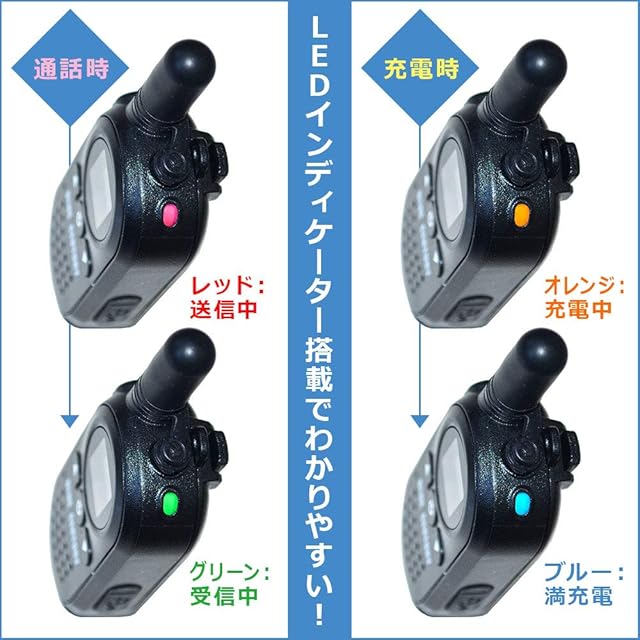 通話時

レッド:
送信中

グリーン:
受信中

LEDインディケーター搭載でわかりやすい!

充電時

オレンジ:
充電中

ブルー:
満充電